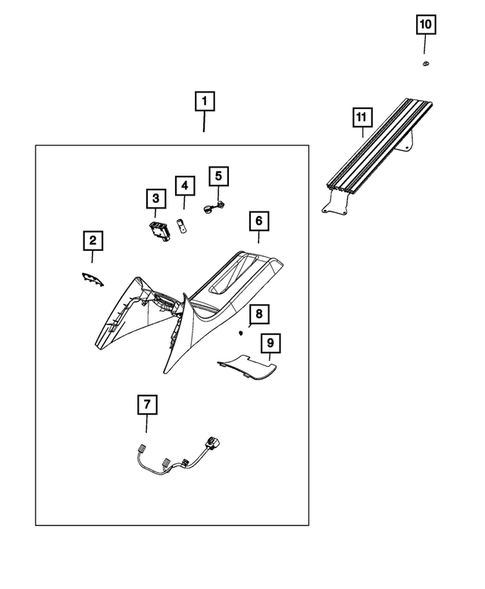 10
1
11
5
4
3
6
2
8
9
7