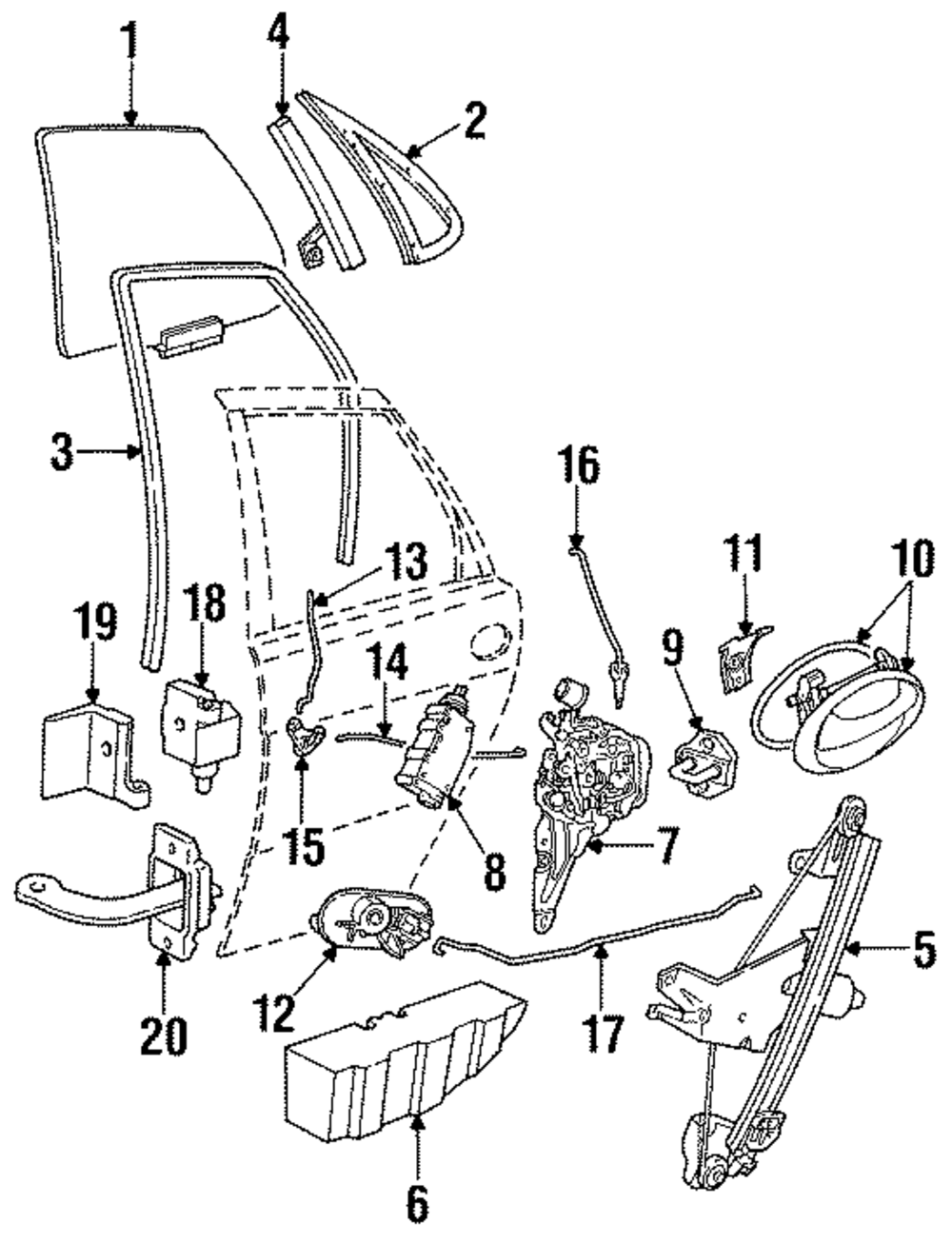 1
4
2
3
16
13
11
10
19
18
14
9
15
8
7
20
12
17
5
6