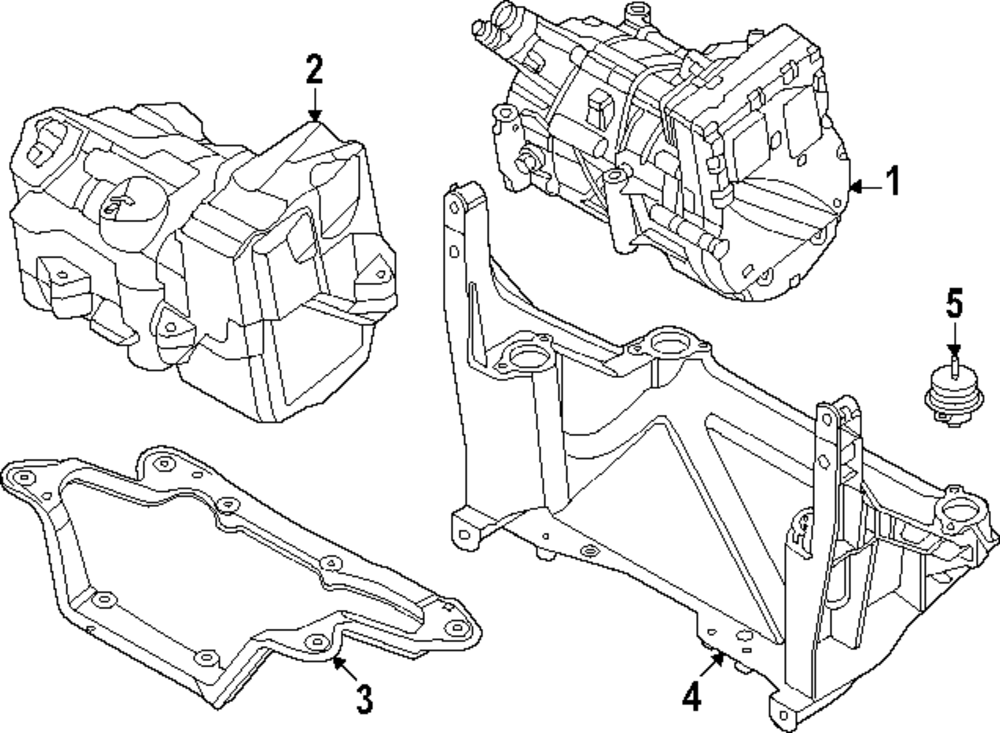 2
1
5
3
4