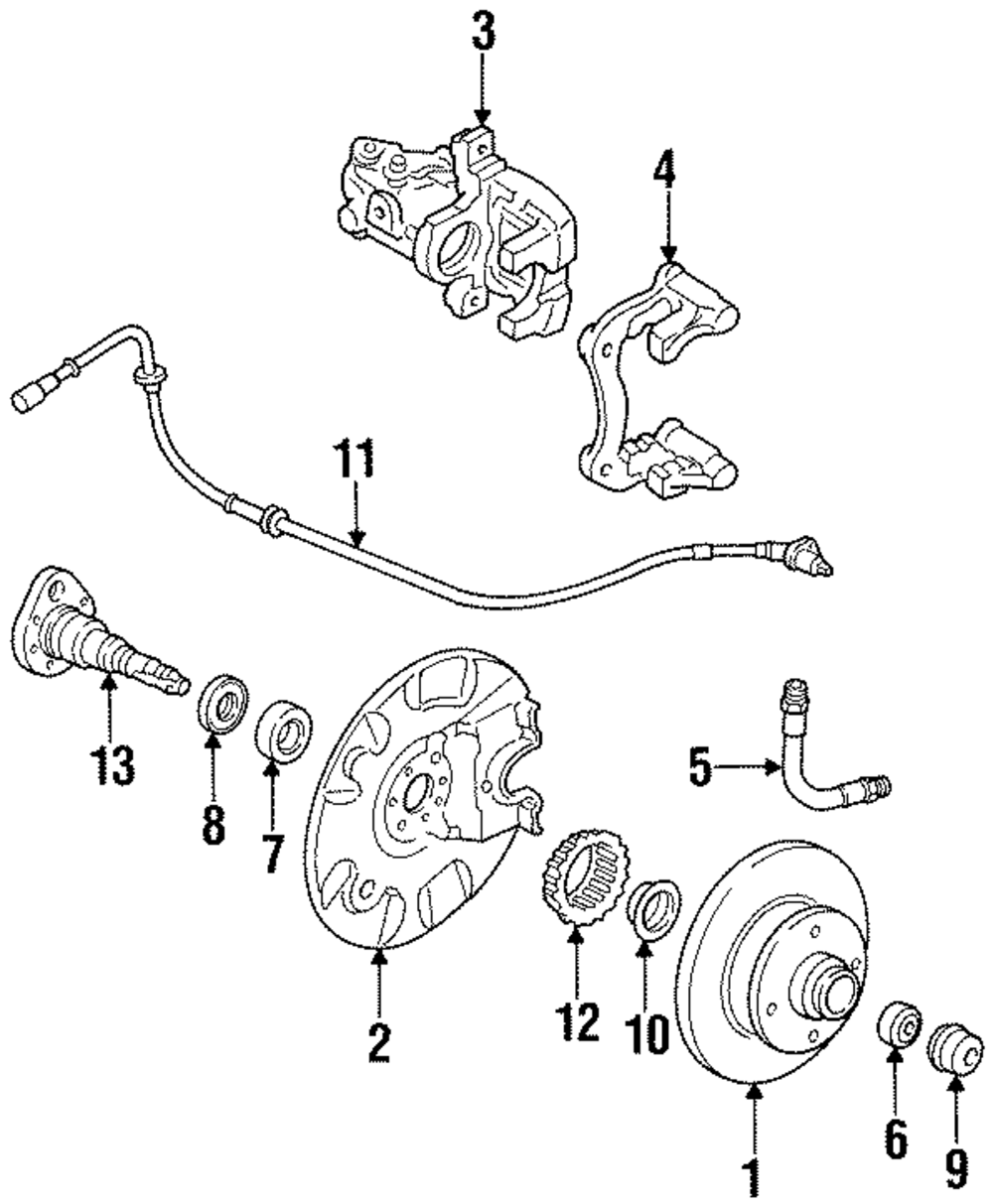 3
4
11
13
8
7
5
2
12
10
1
6
9