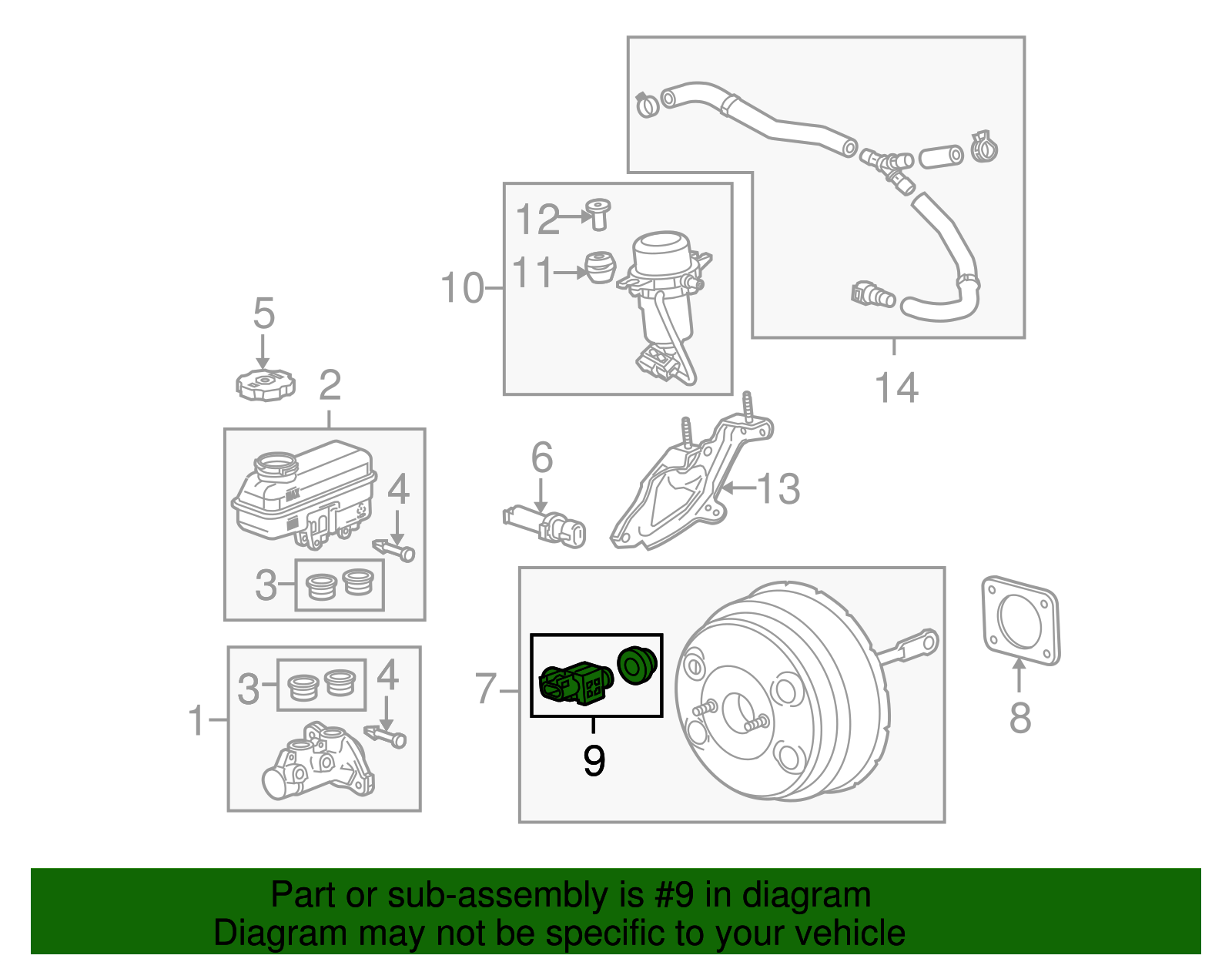 12
11
10
14
5
2
4
3
6
13
3
4
1
7
9
8
Part or sub-assembly is #9 in diagram
Diagram may not be specific to your vehicle