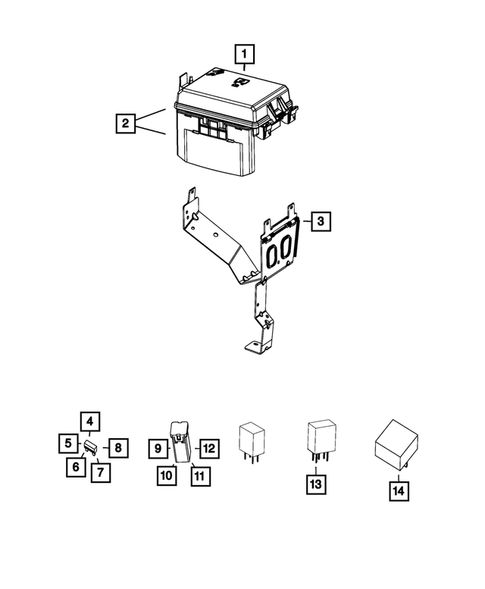 1
2
3
4
5
8
6
7
9
12
10
11
13
14