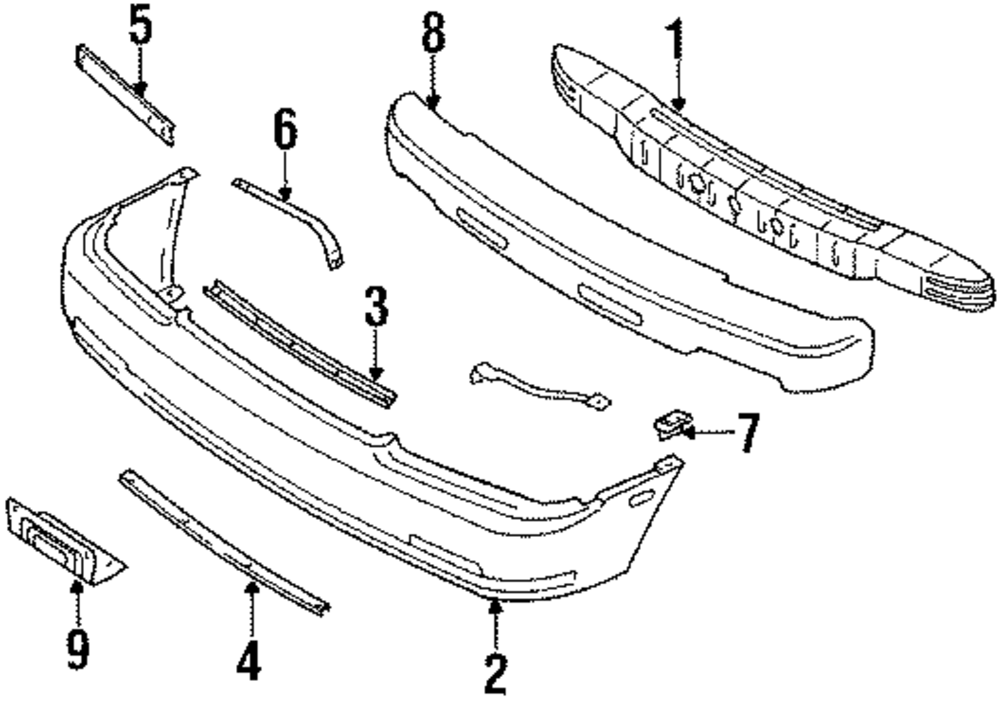 5
8
1
6
3
7
9
4
2