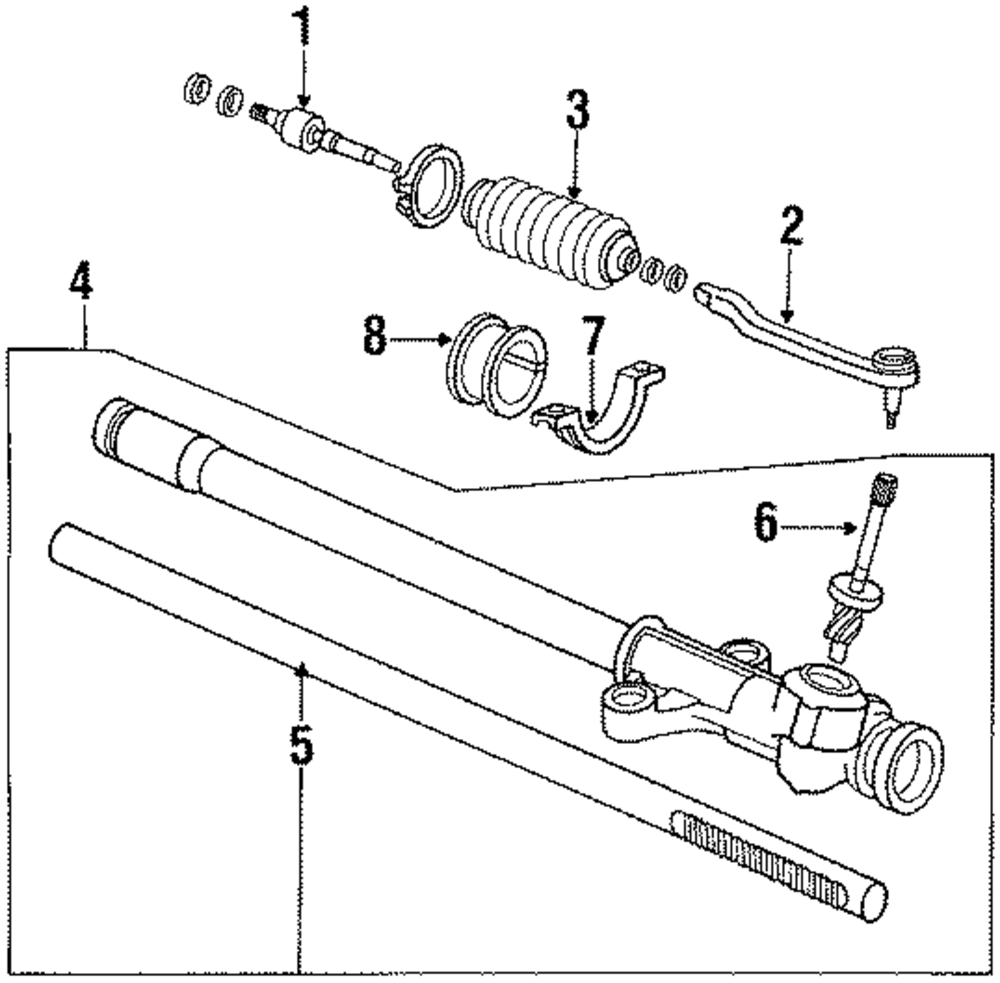 1
3
2
4
8
7
6
5