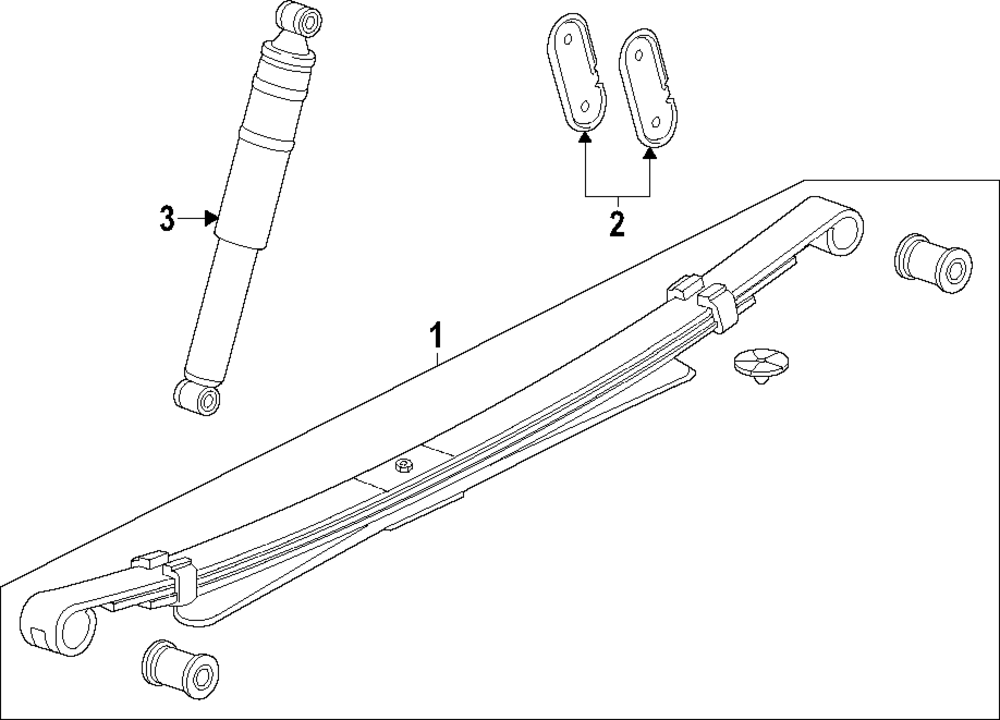 3
2
1