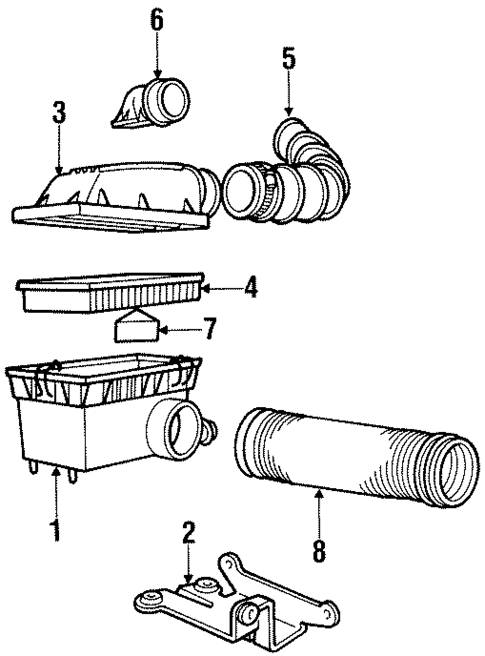 6
5
3
4
7
1
2
8