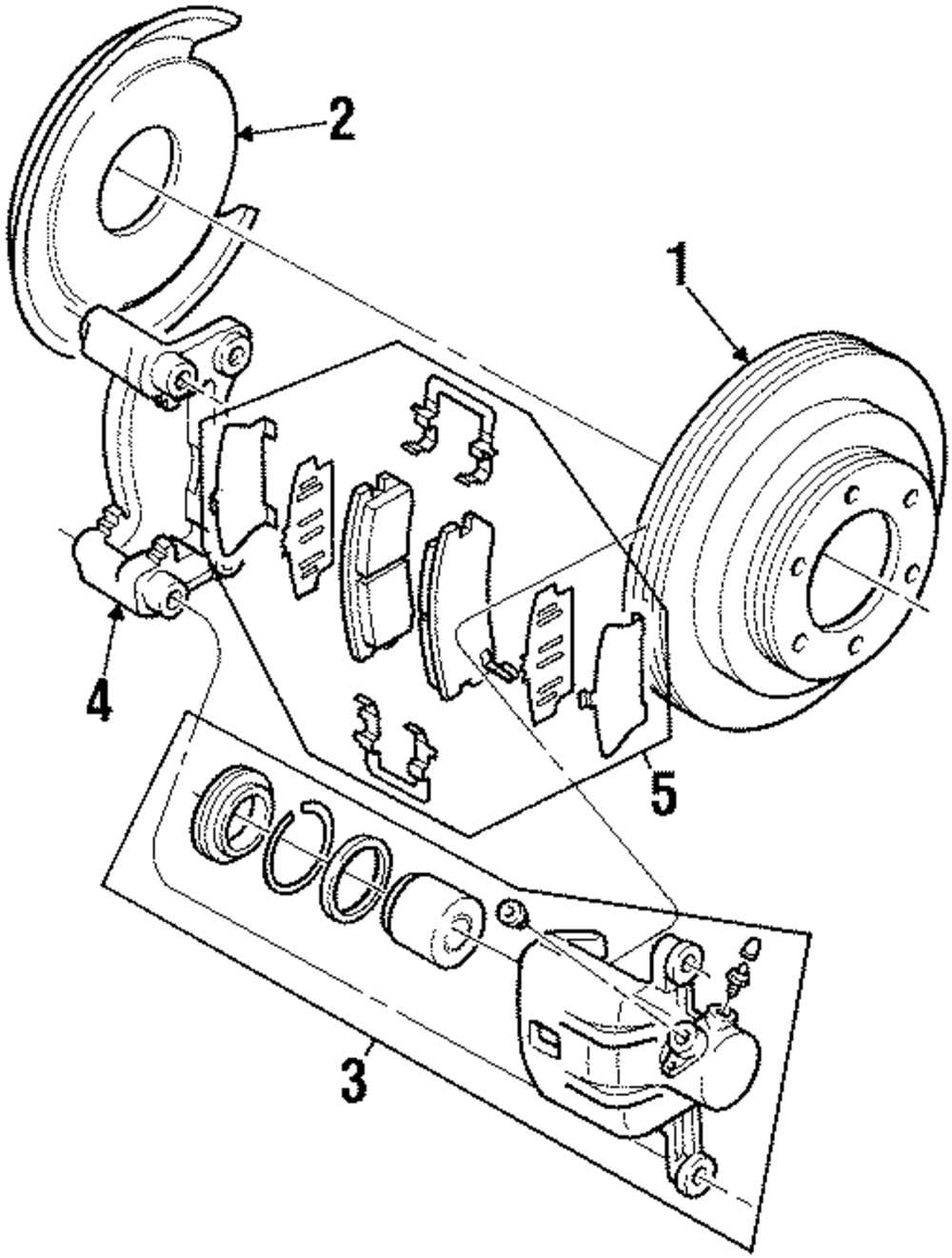 2
1
4
5
3