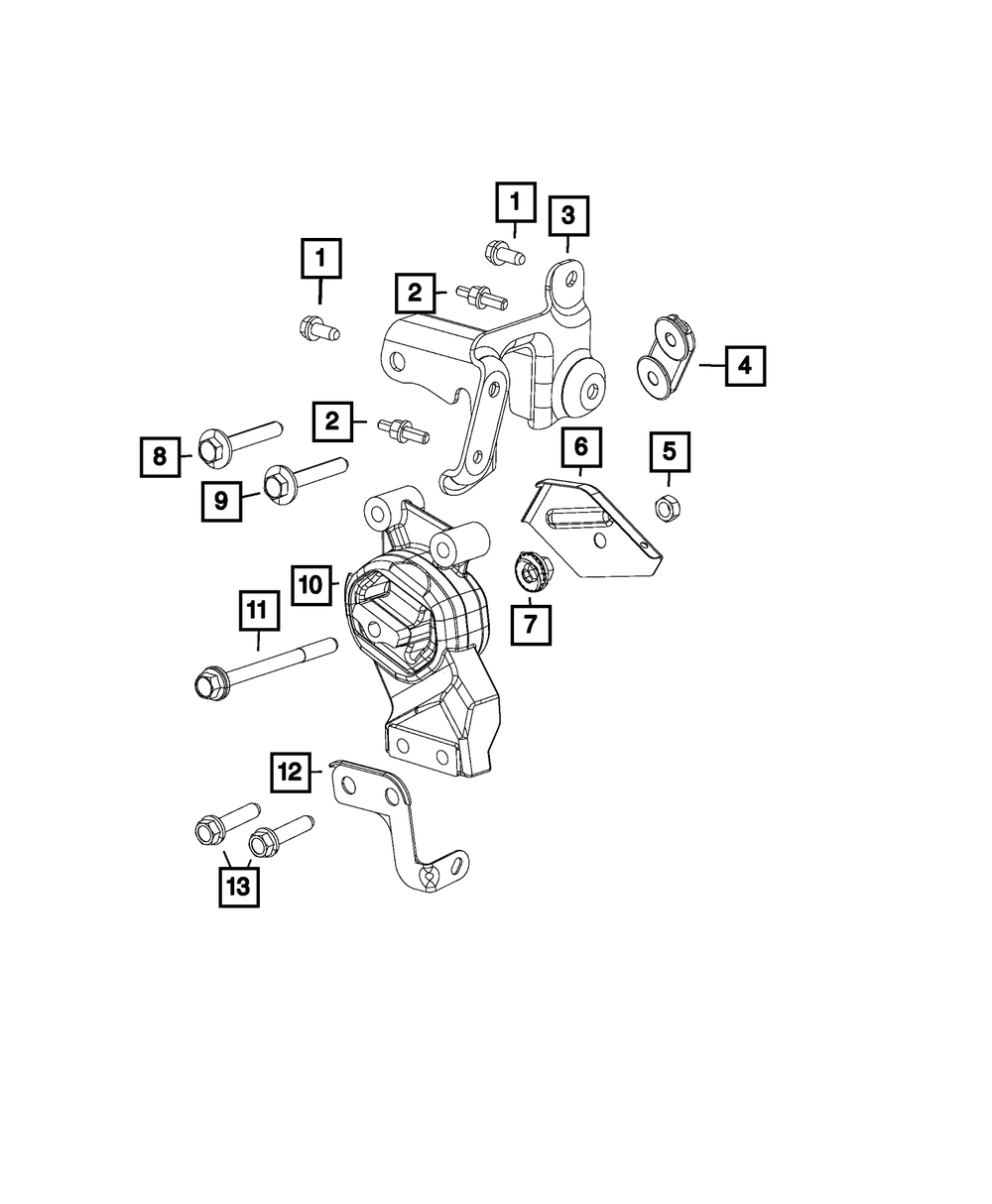 1
3
1
2
4
2
6
5
8
9
10
7
11
12
13