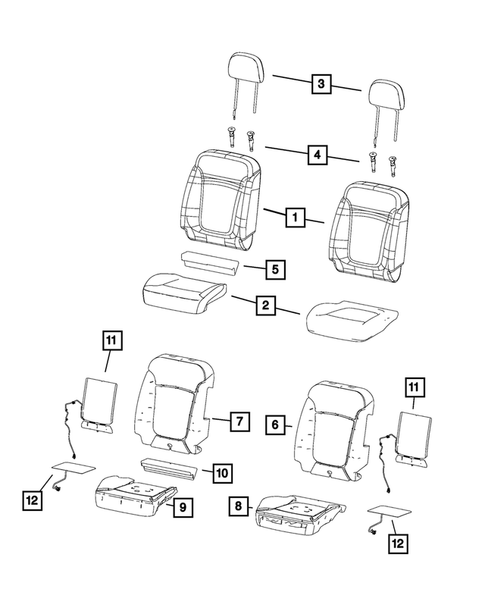 3
4
1
5
2
11
7
6
11
10
12
9
8
12