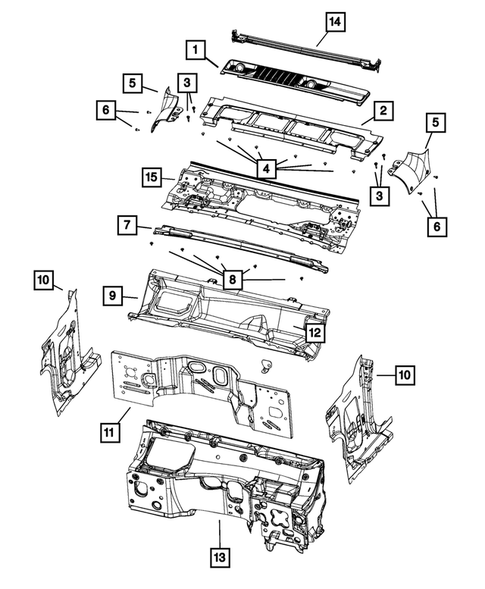 14
1
5
3
6
2
5
4
15
3
6
7
8
10
9
12
10
11
13