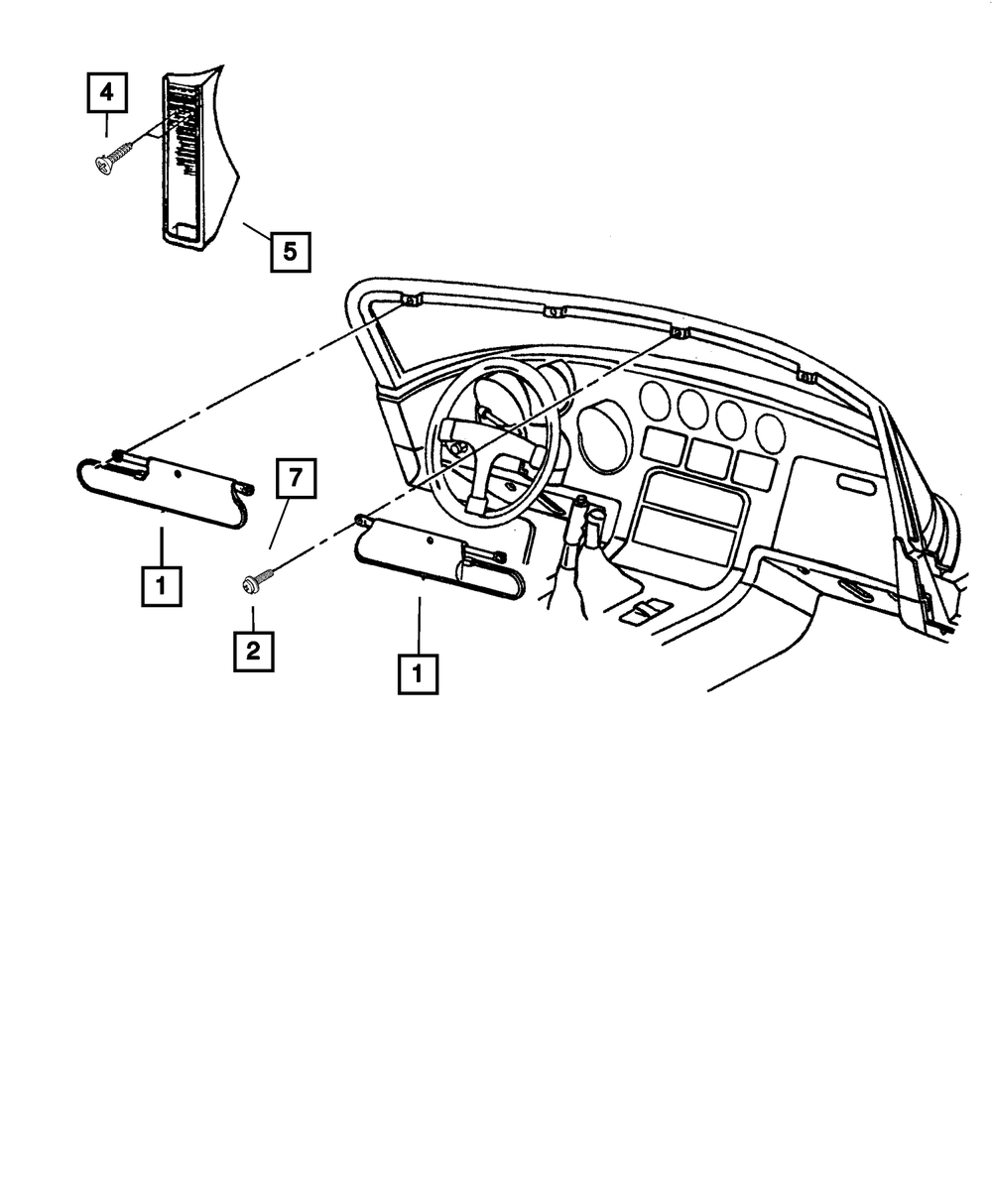 4
5
7
1
2
1