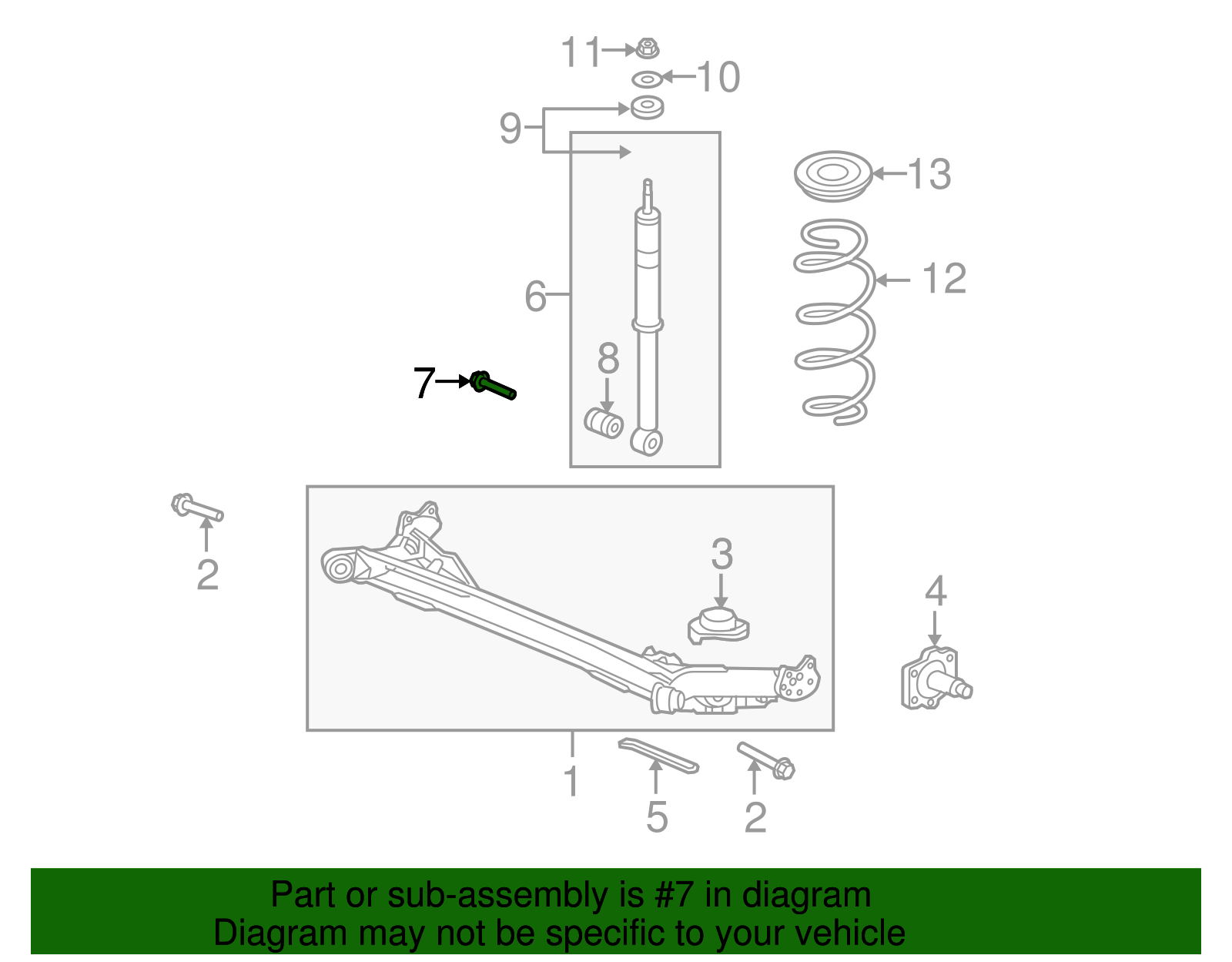 11
10
9
13
6
12
8
7
2
3
4
1
5
2

Part or sub-assembly is #7 in diagram
Diagram may not be specific to your vehicle