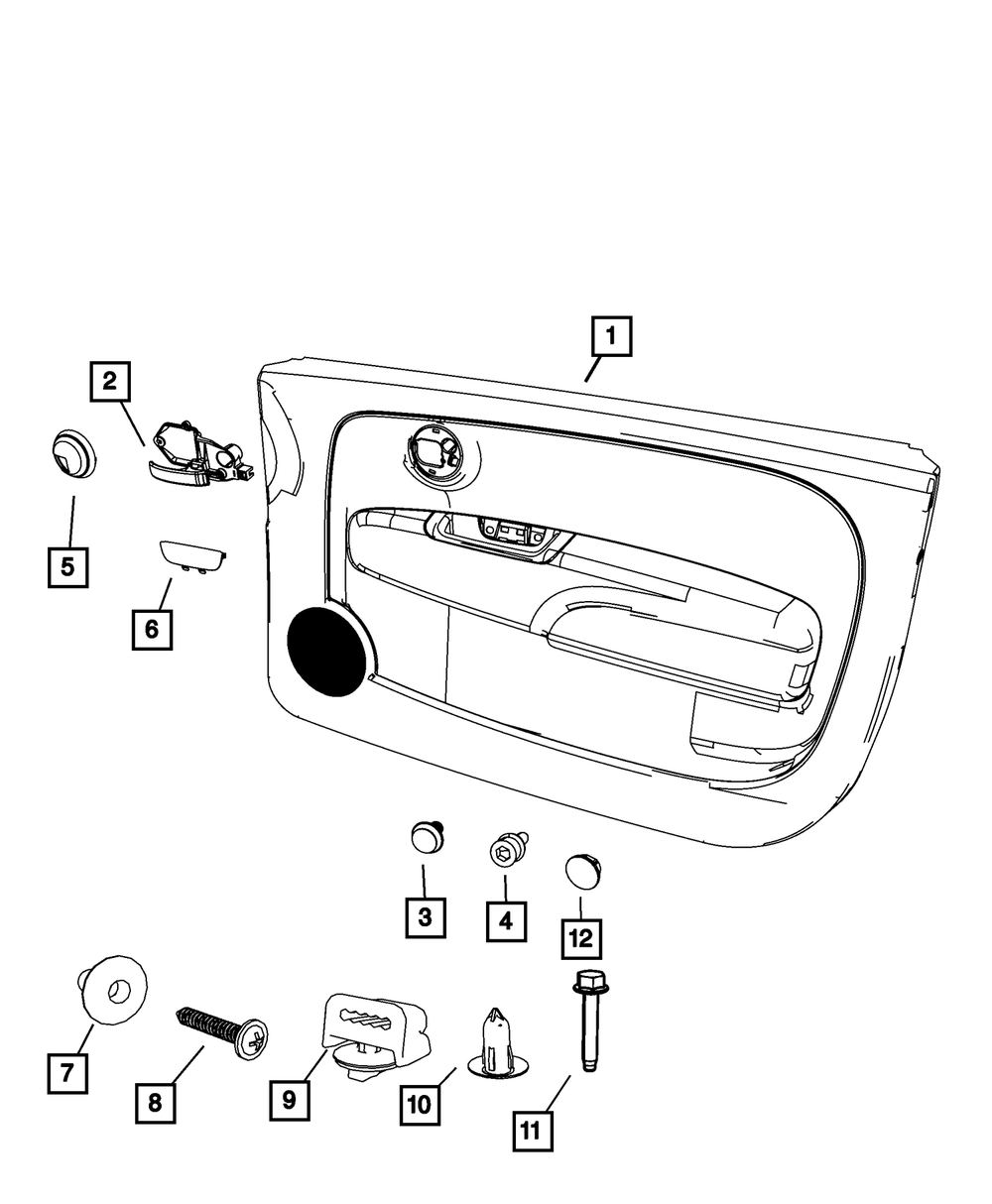 1
2
5
6
3
4
12
7
8
9
10
11