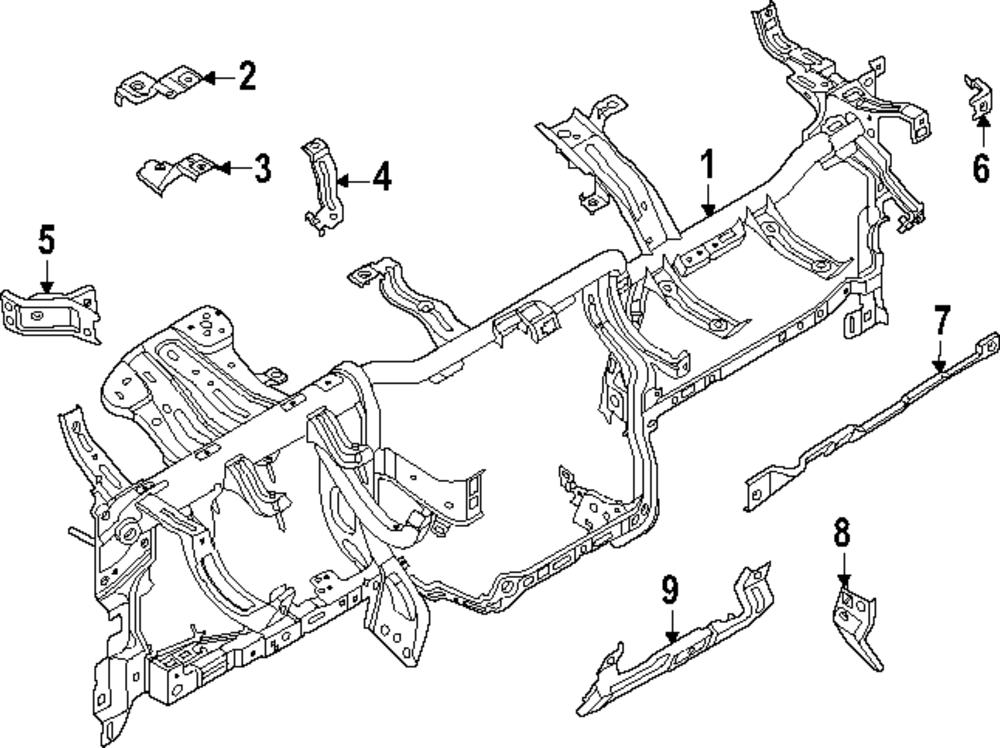 2
3
4
1
6
5
7
8
9