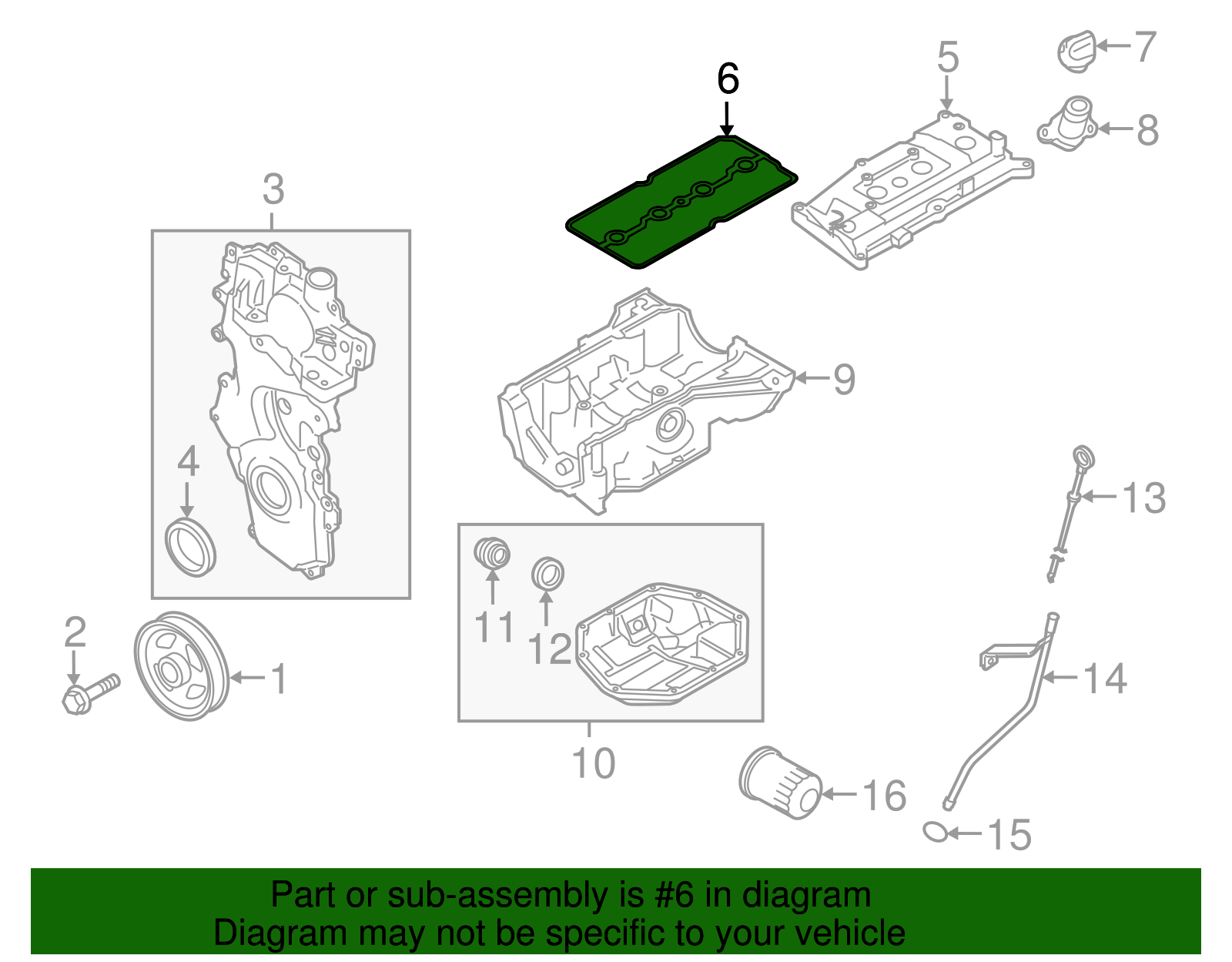 6
5
7
8
3
9
4
13
11
12
2
1
14
10
16
15

Part or sub-assembly is #6 in diagram
Diagram may not be specific to your vehicle