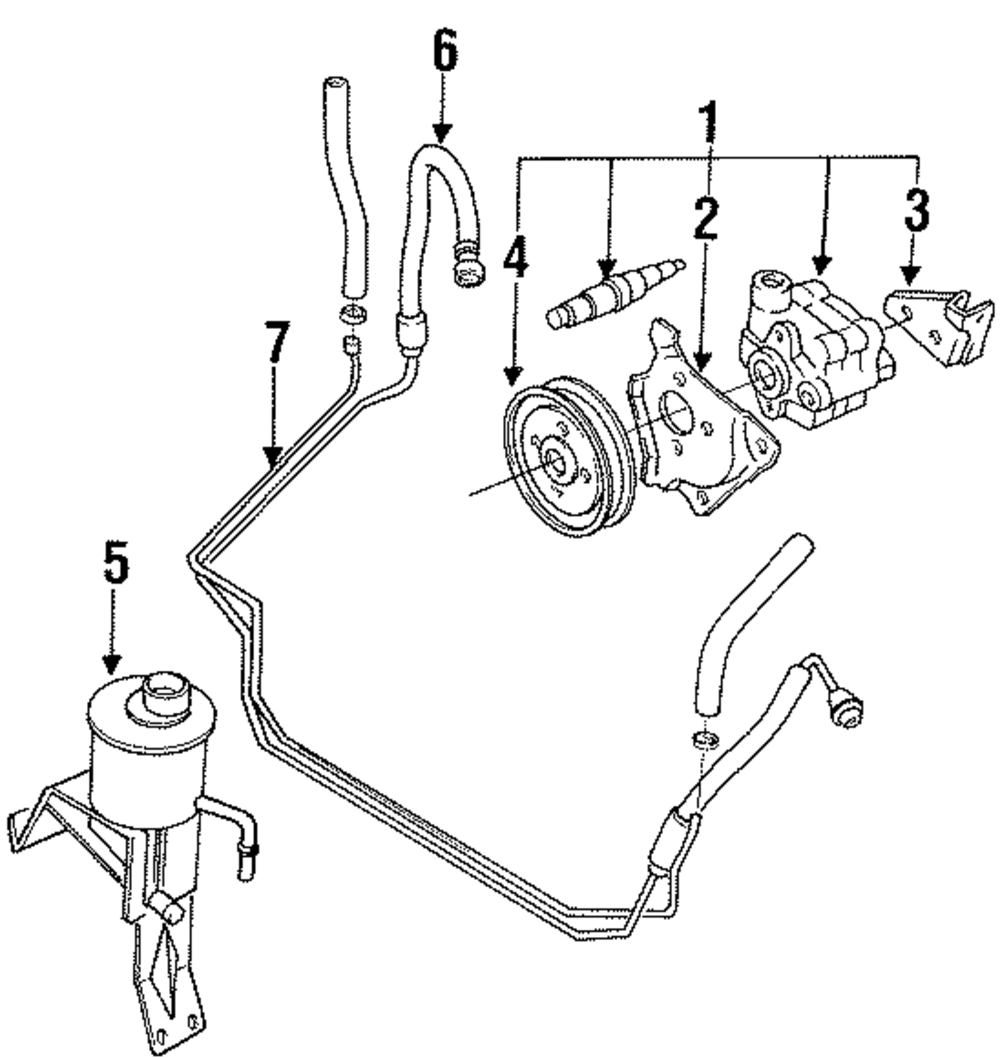 6
1
2
3
4
7
5