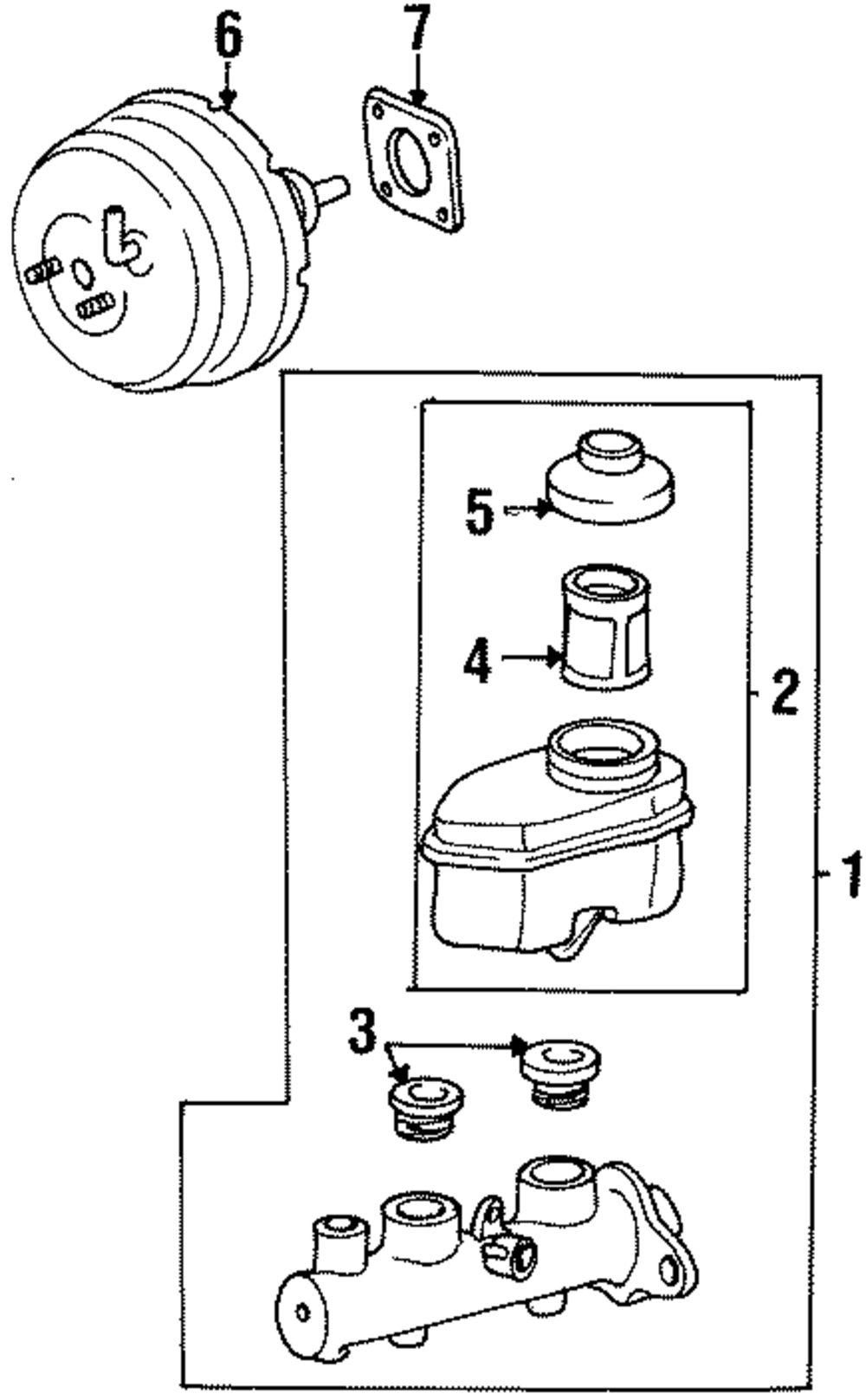 6
7
5
4
2
1
3