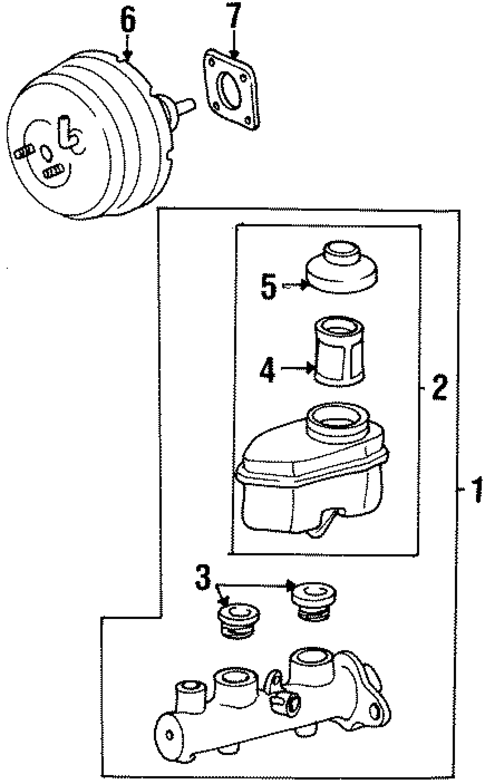 6
7
5
4
2
1
3