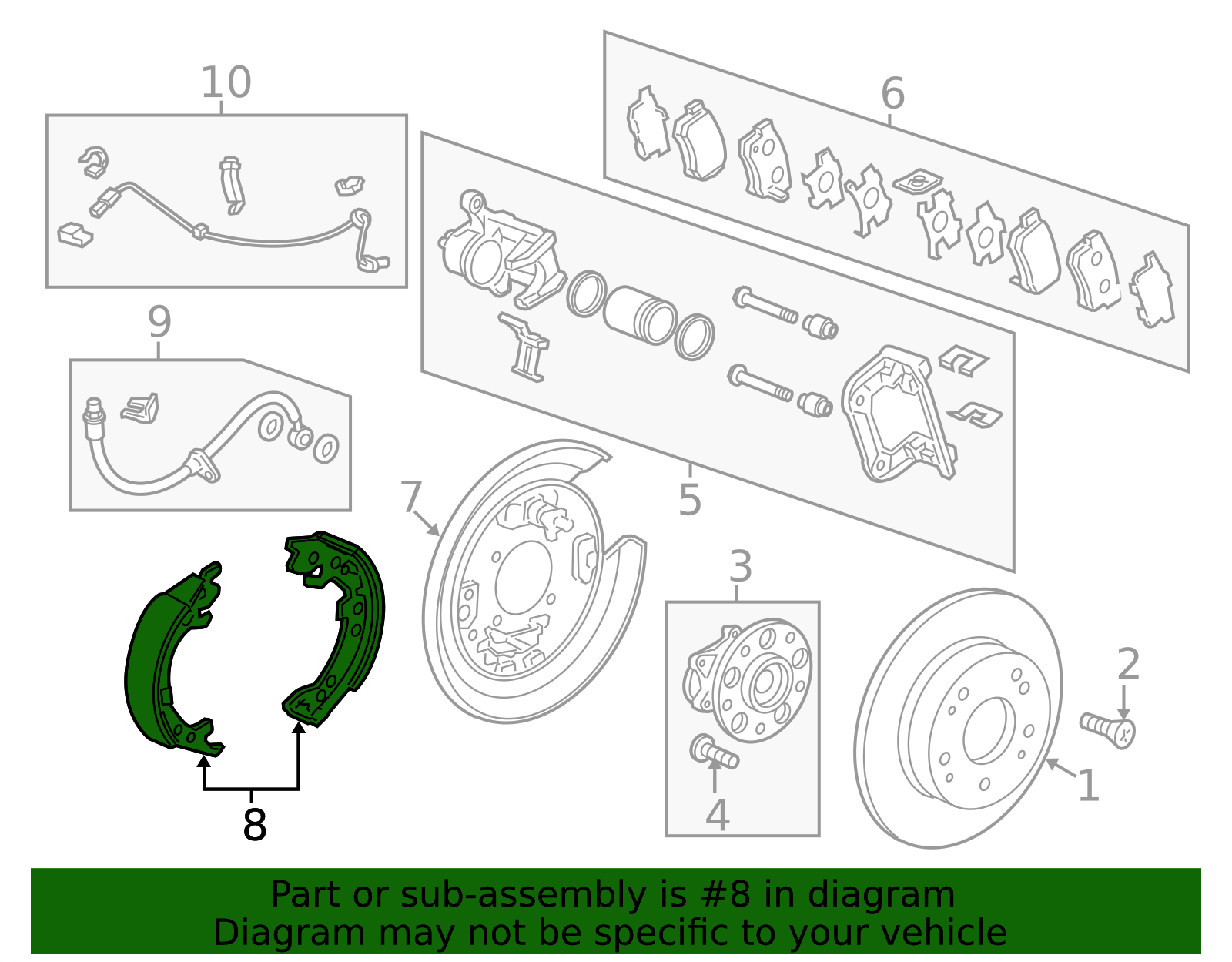 10
6
9
5
7
3
2
1
4
8

Part or sub-assembly is #8 in diagram
Diagram may not be specific to your vehicle