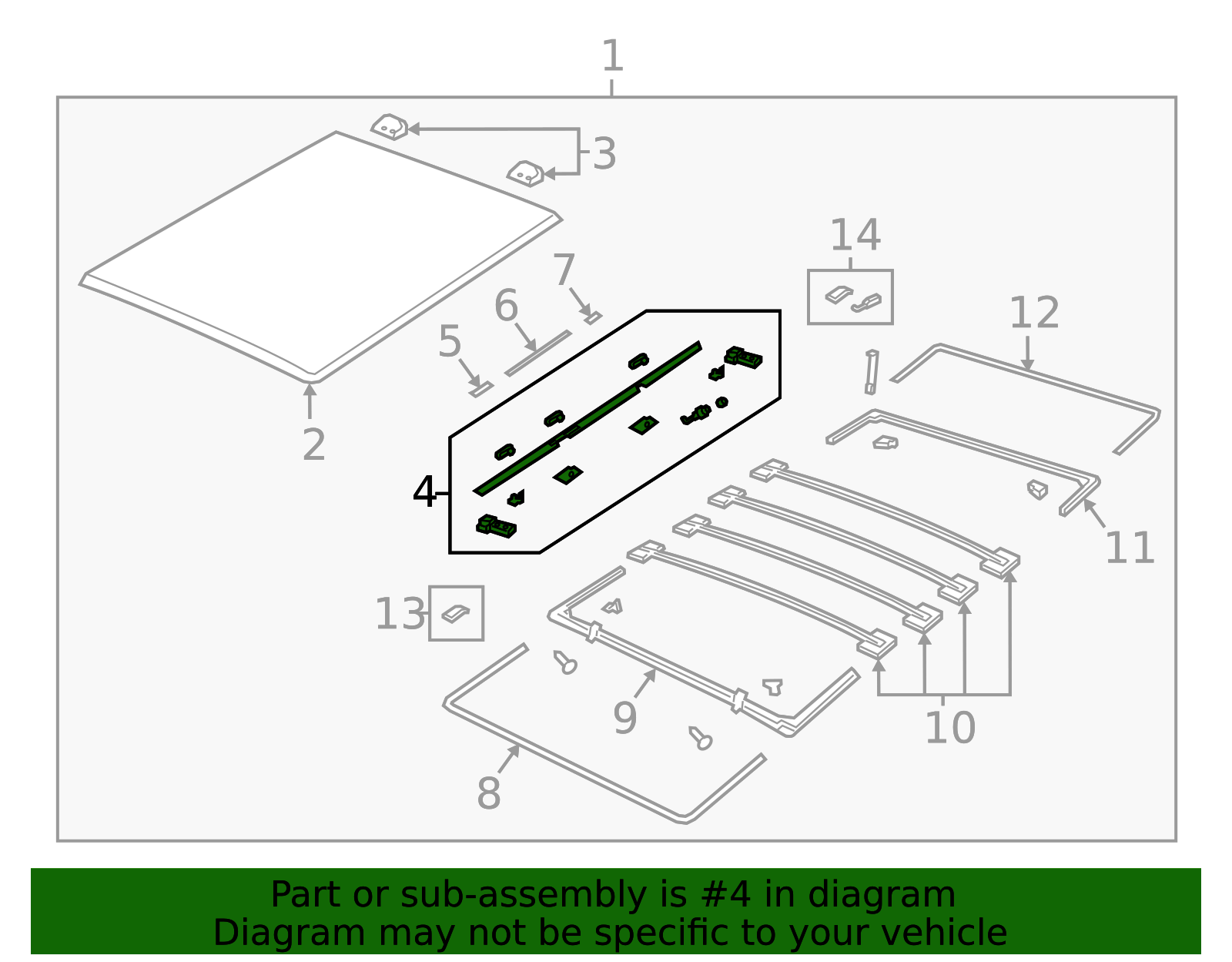 1

3

14

7

6

12

5

2

4

11

13

9

10

8

Part or sub-assembly is #4 in diagram
Diagram may not be specific to your vehicle