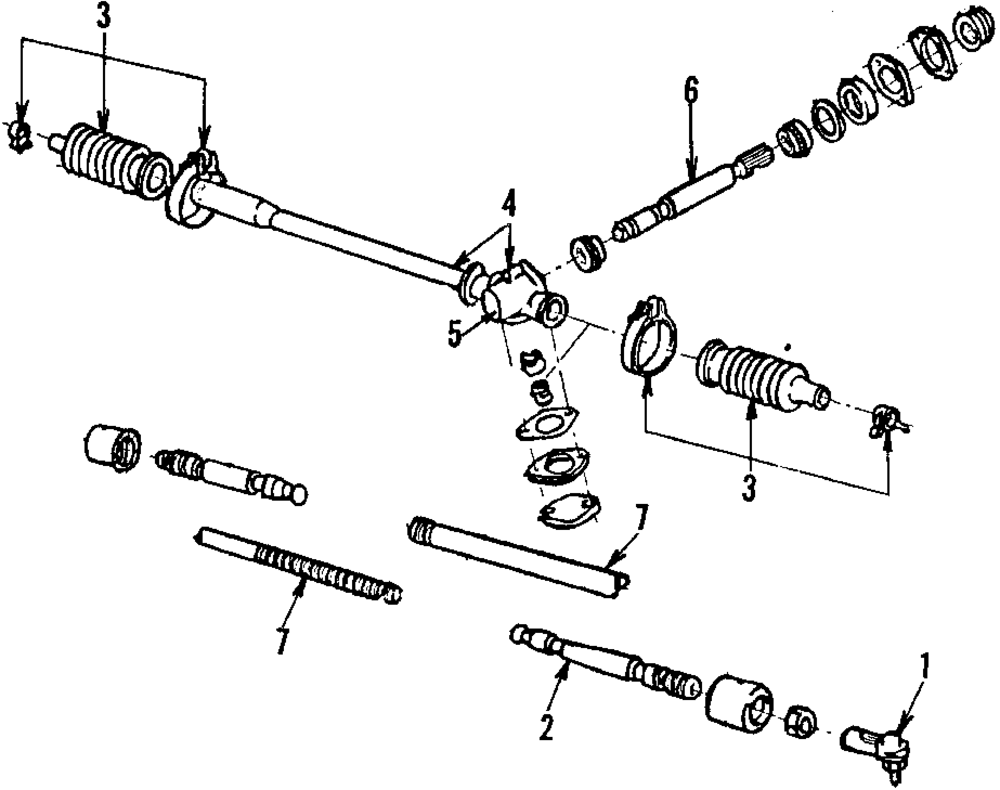 3
6
4
5
3
7
7
2
1