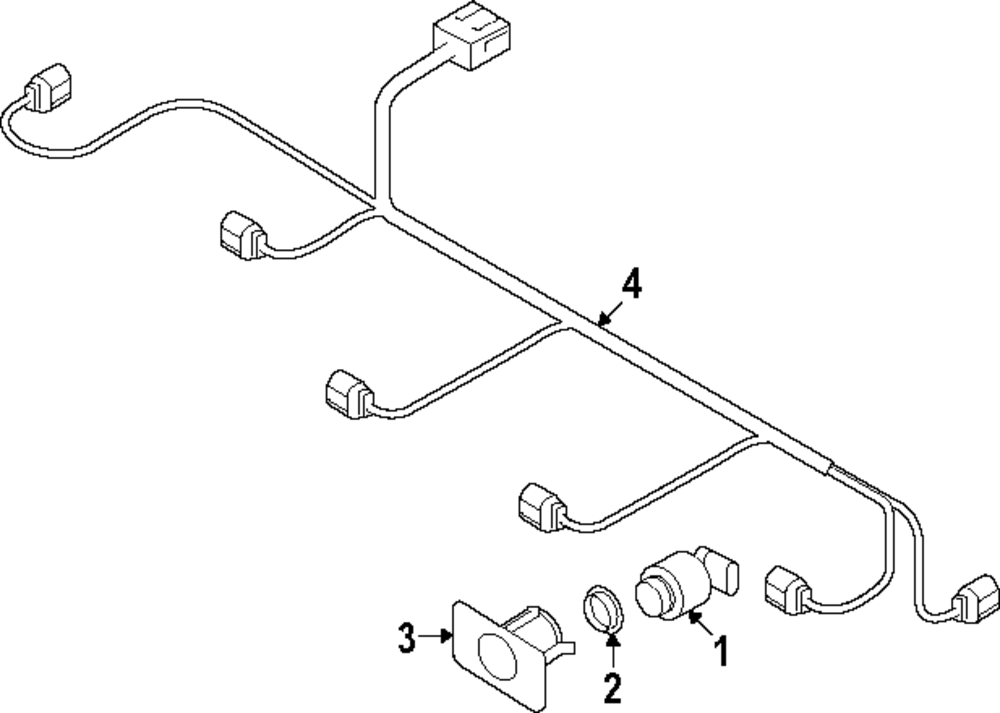 4
3
2
1