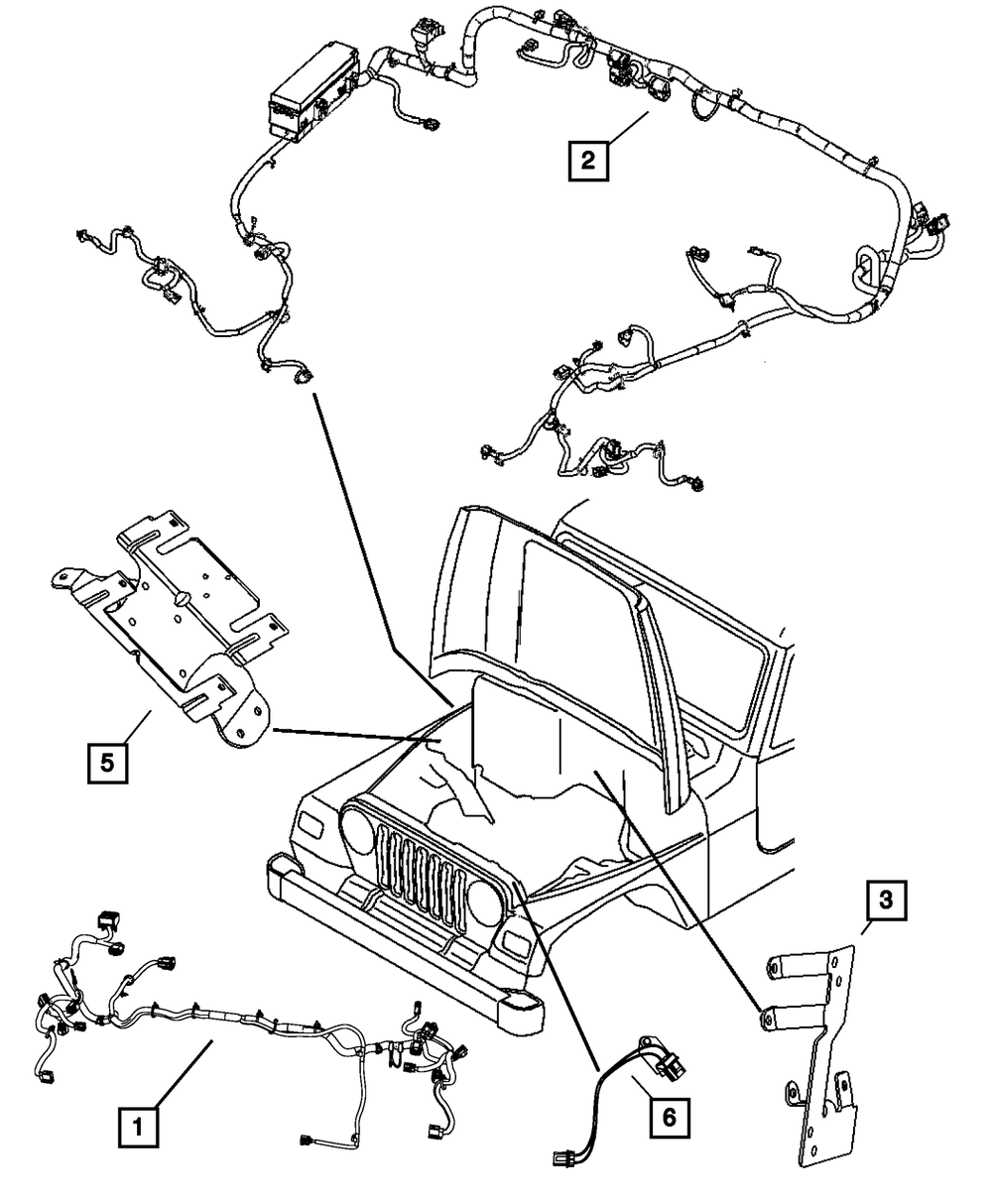 2

5

3

1

6