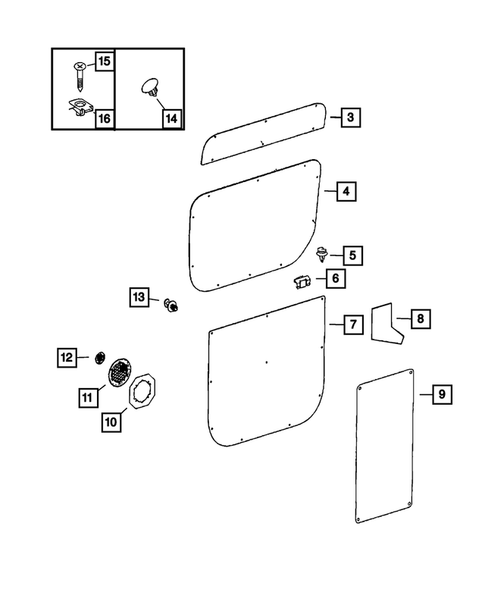 15
16
14
3
4
5
6
13
7
8
12
11
10
9