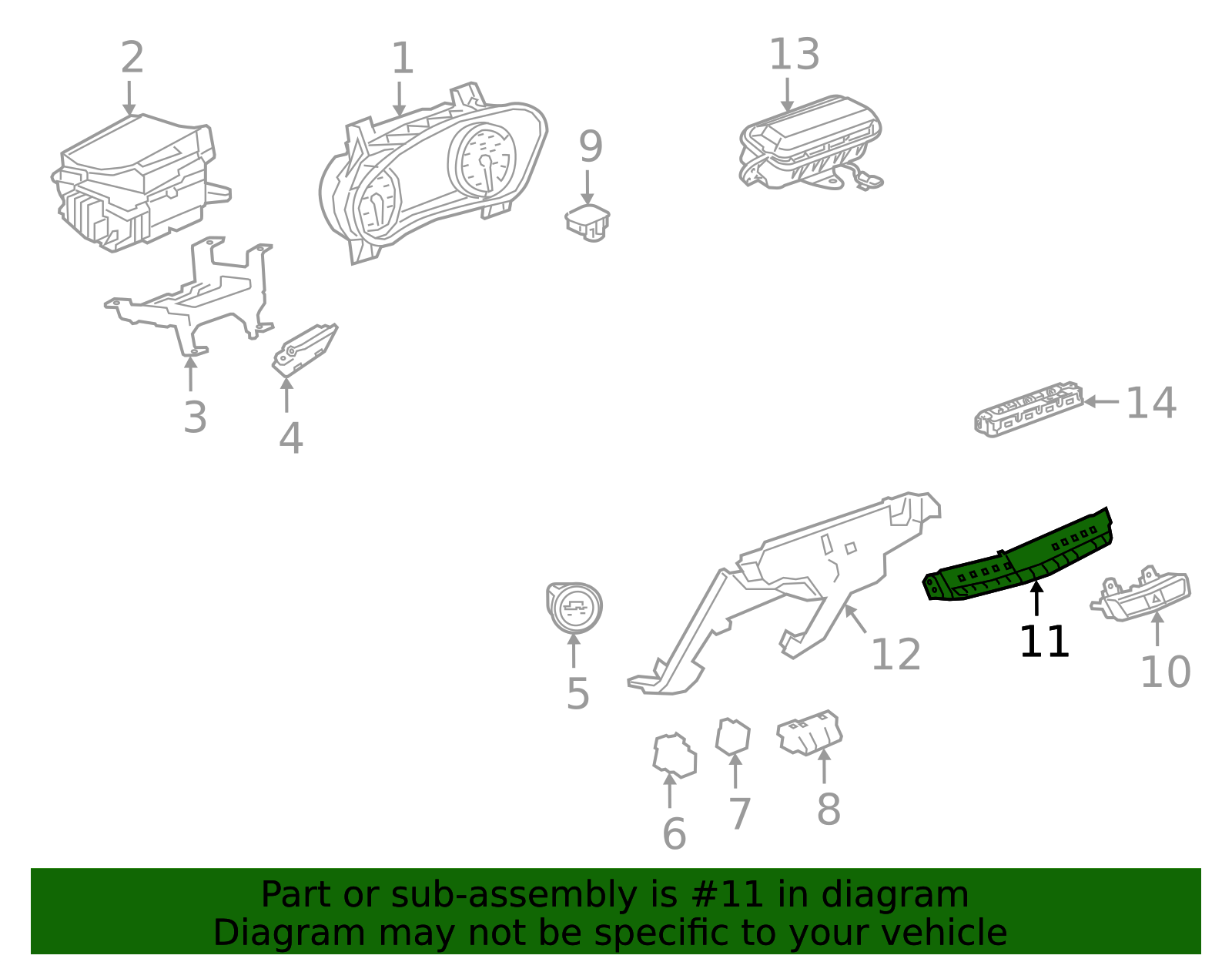 2
1
13
9
3
4
14
5
12
11
10
6
7
8

Part or sub-assembly is #11 in diagram
Diagram may not be specific to your vehicle