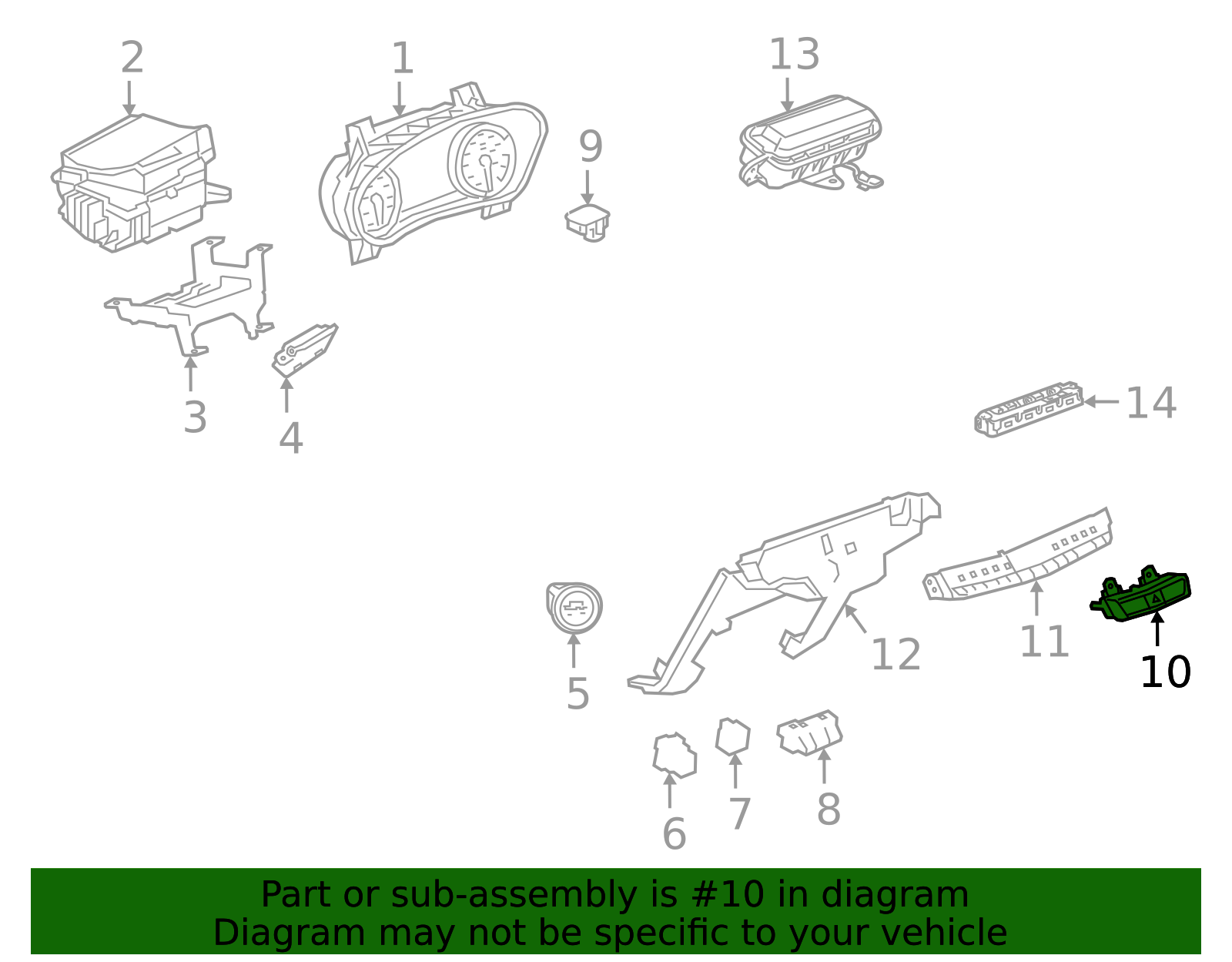 2
1
13
9
3
4
14
5
12
11
10
6
7
8

Part or sub-assembly is #10 in diagram
Diagram may not be specific to your vehicle