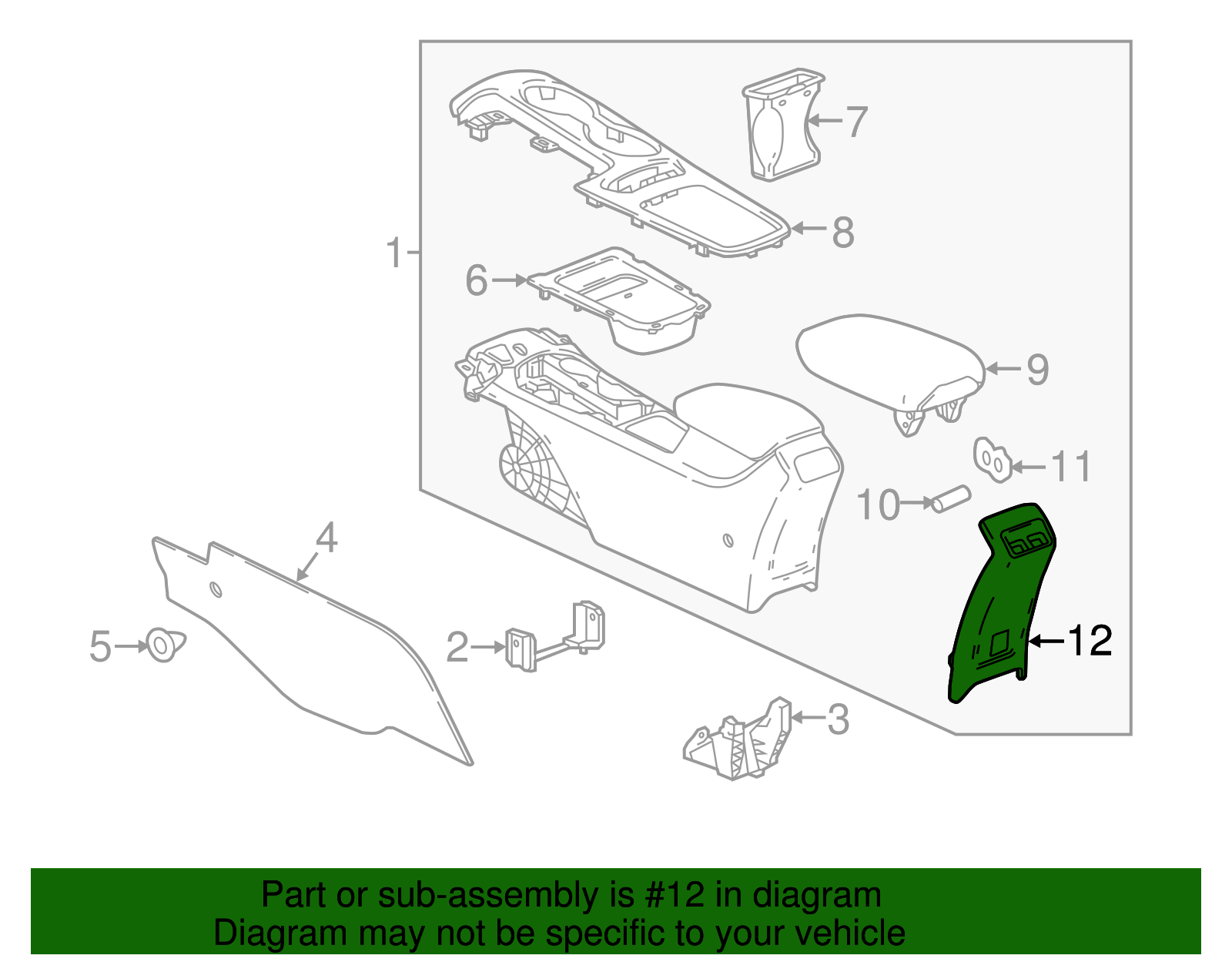 7
8
1
6
9
11
10
4
12
5
2
3

Part or sub-assembly is #12 in diagram
Diagram may not be specific to your vehicle