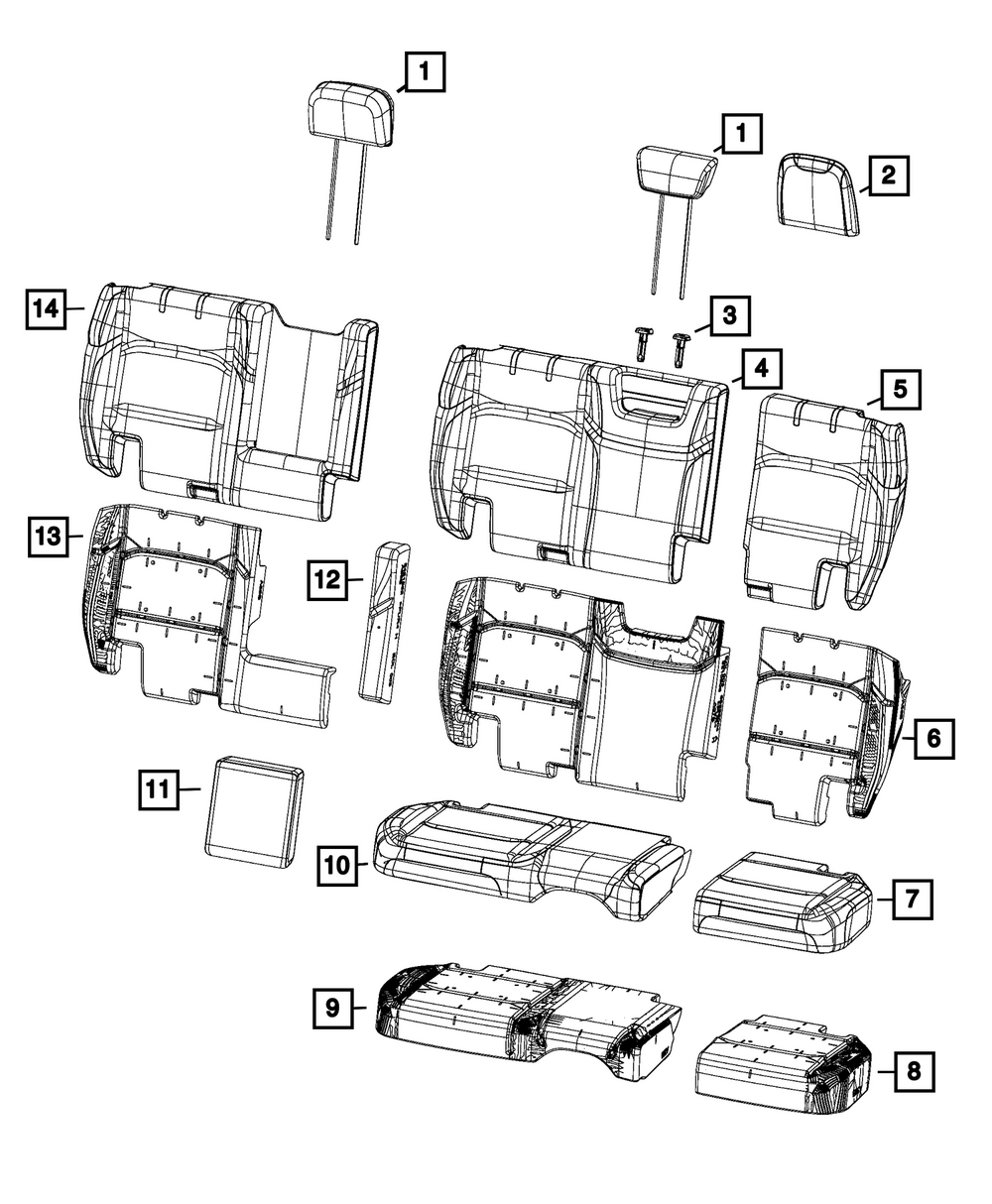 1
1
2
14
3
4
5
13
12
6
11
10
7
9
8