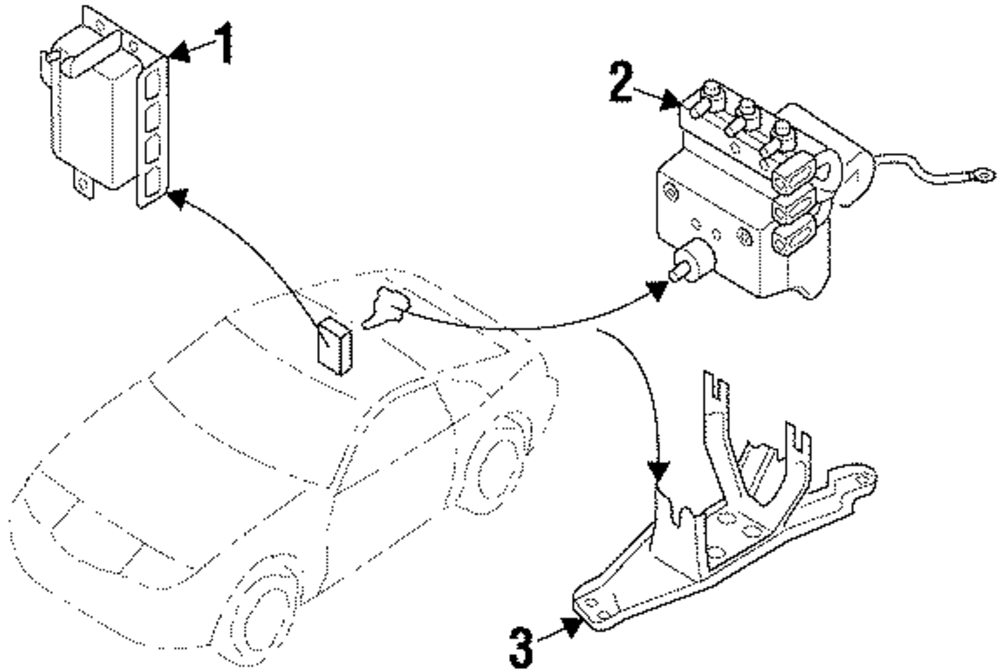 1
2
3