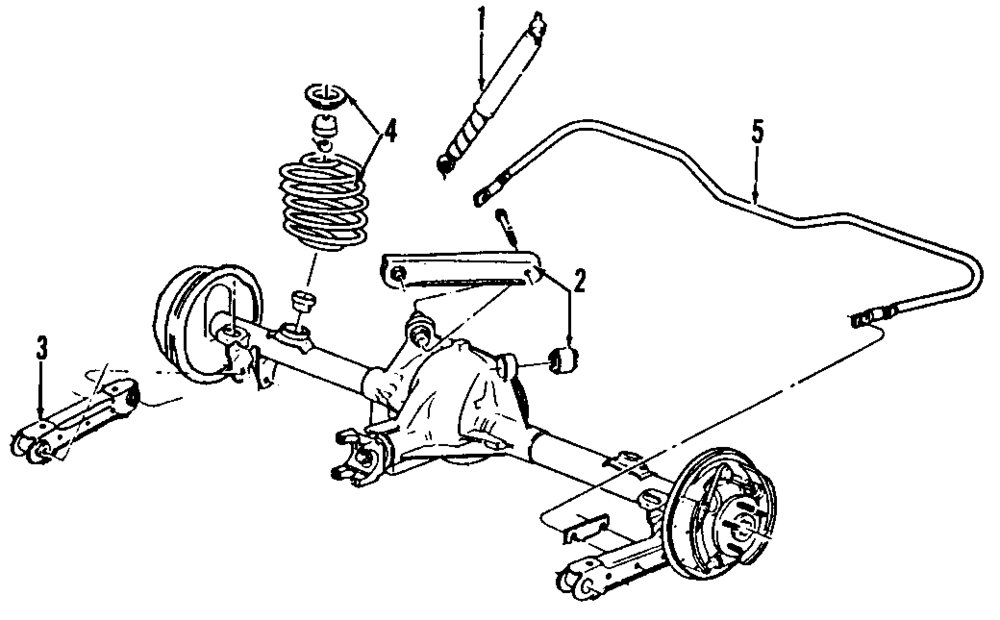 1
4
5
2
3