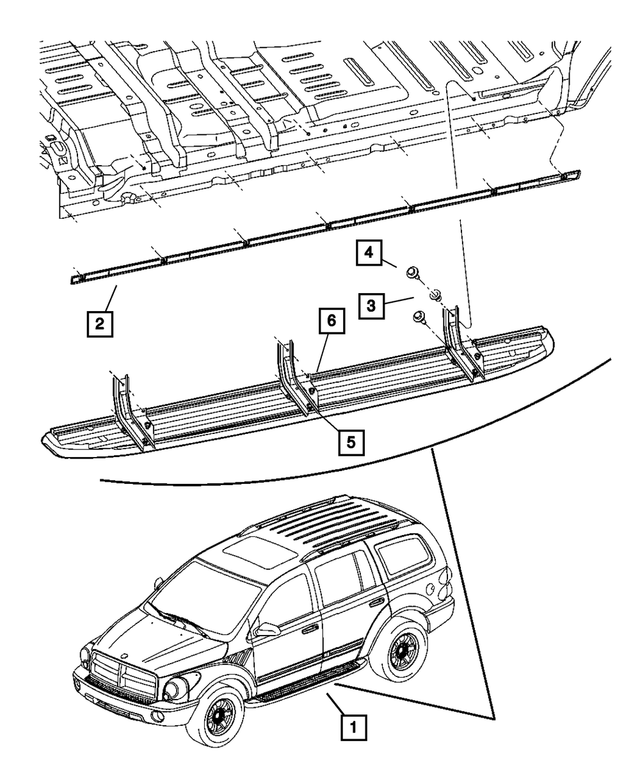 4
3
2
6
5
1