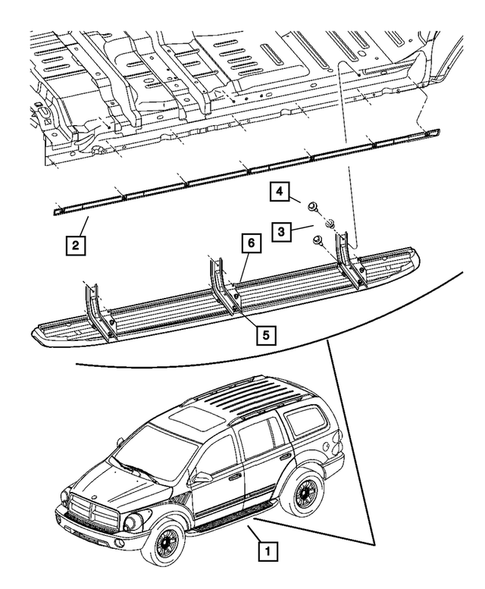 4
3
2
6
5
1