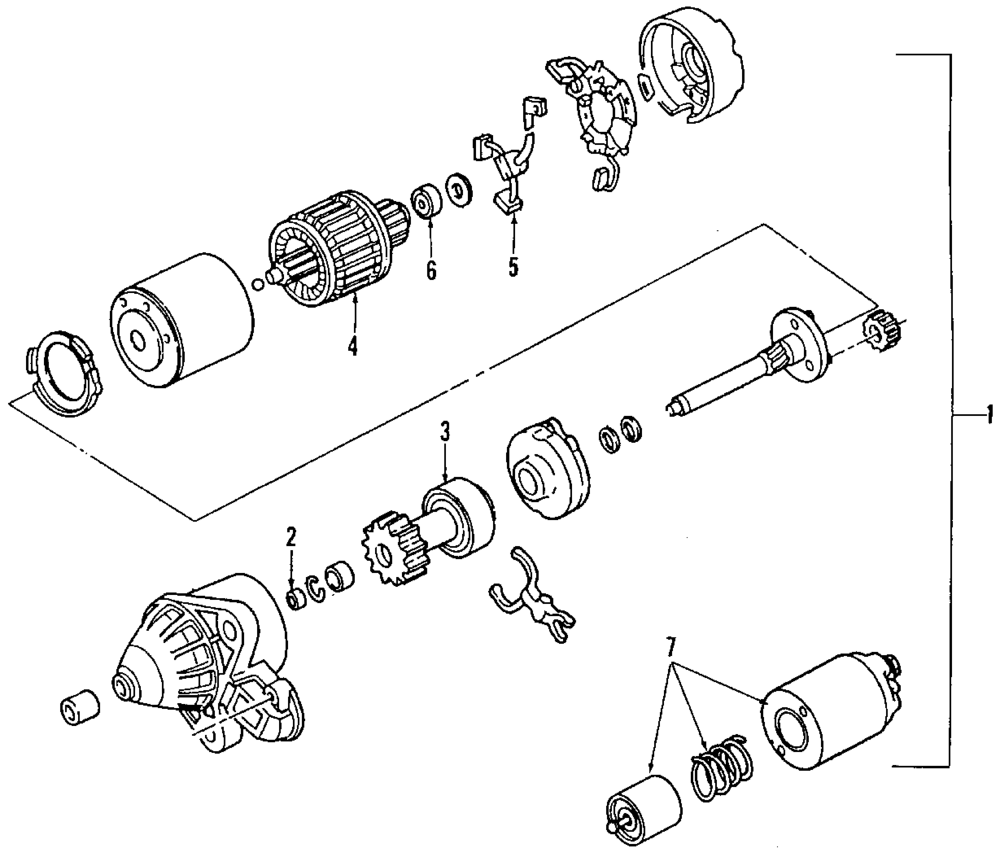 6
5
4
1
3
2
7