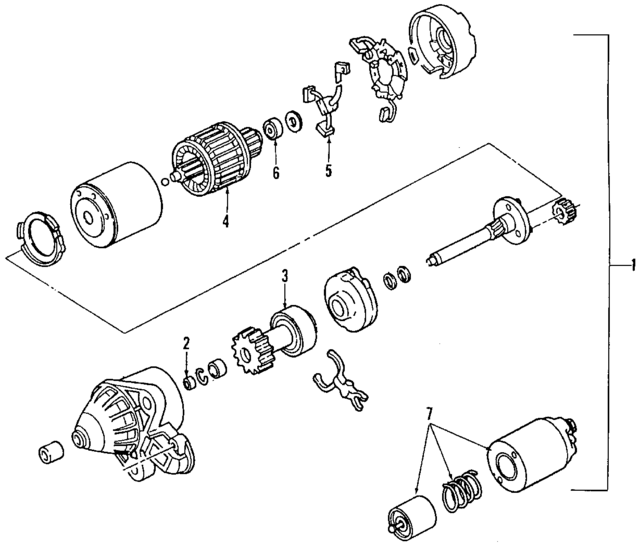 6
5
4
1
3
2
7