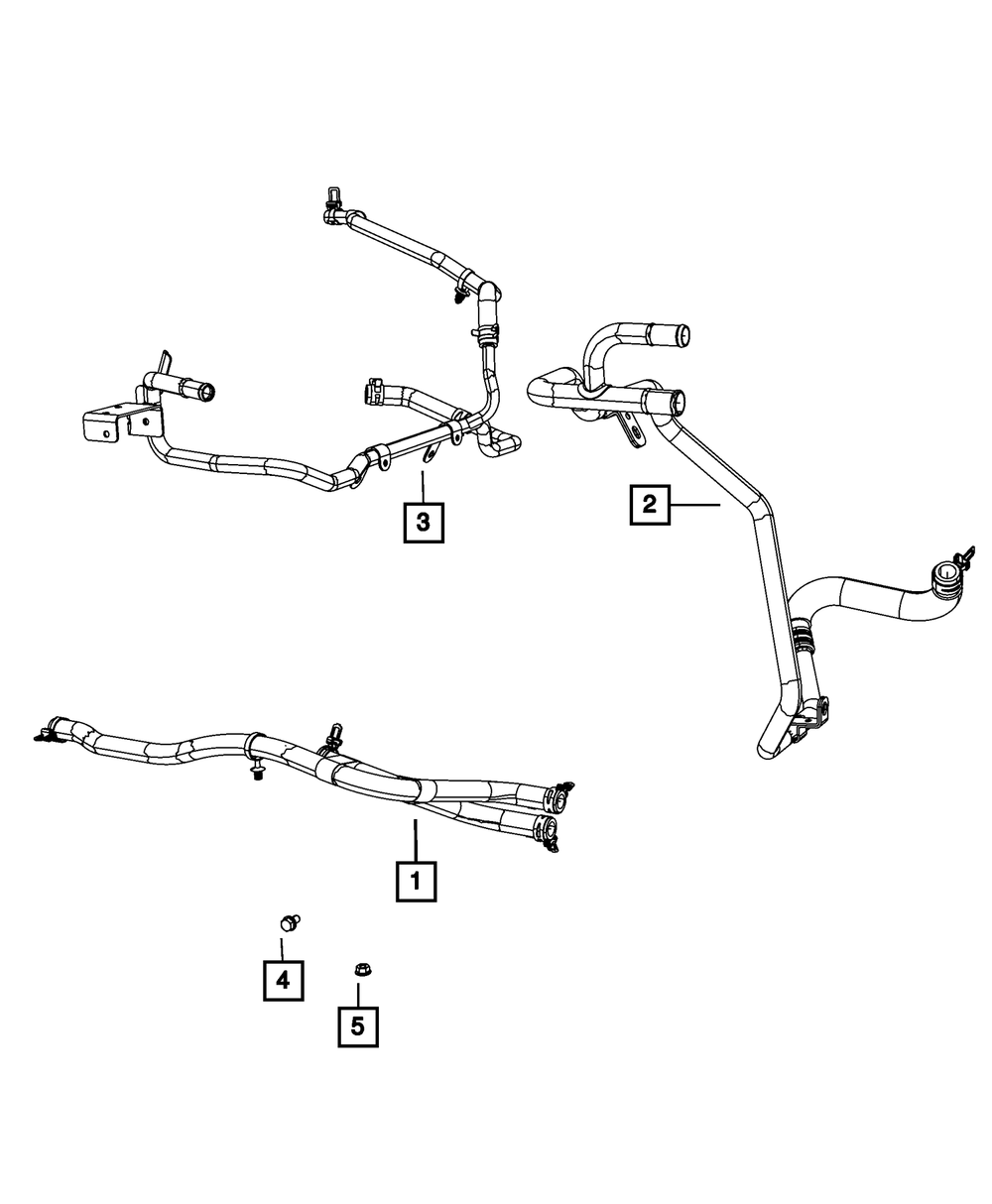 3

2

1

4

5