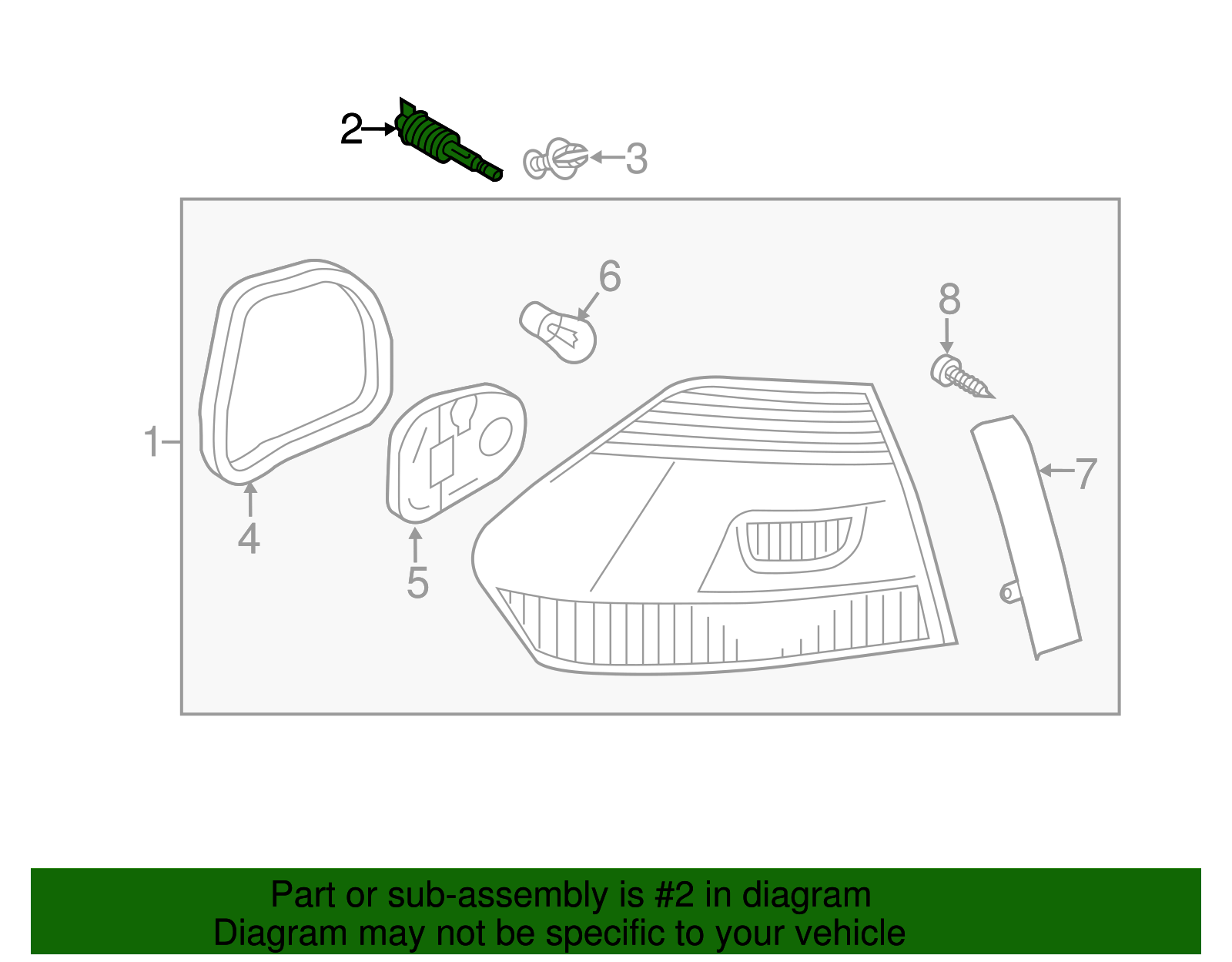 2
3
6
8
1
7
4
5

Part or sub-assembly is #2 in diagram
Diagram may not be specific to your vehicle