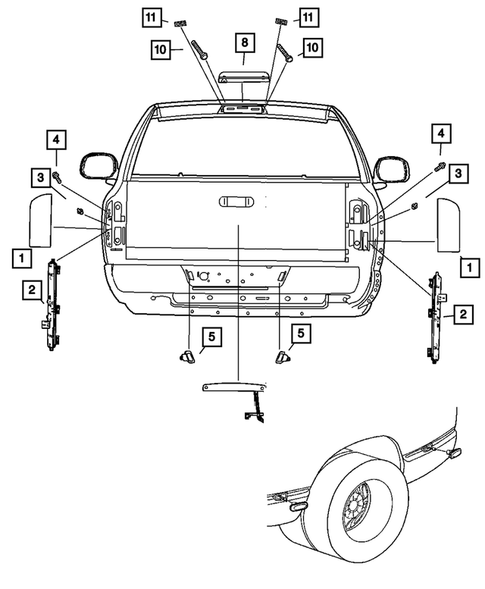 11
11
10
8
10
4
4
3
3
1
1
2
2
5
5