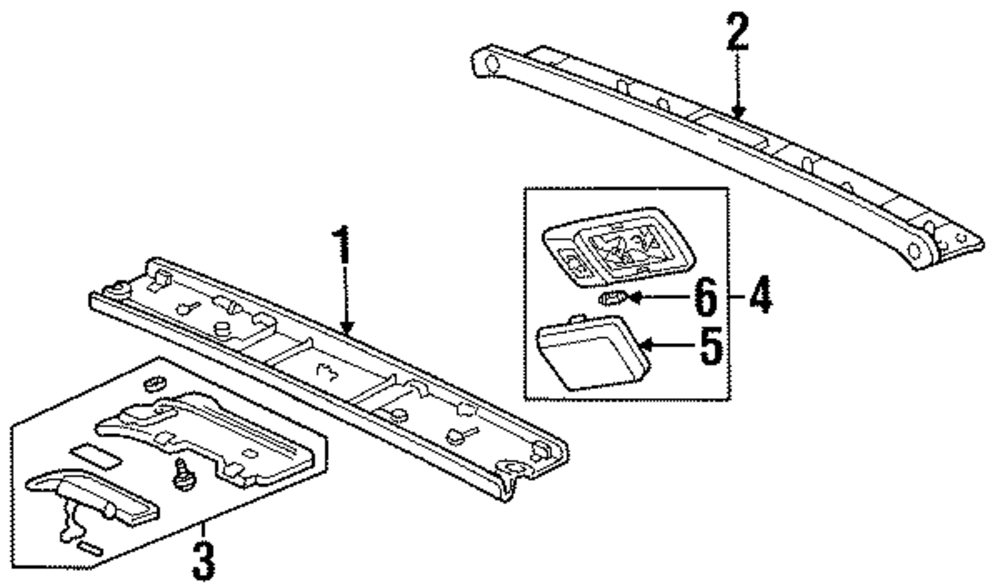 2
1
6
4
5
3