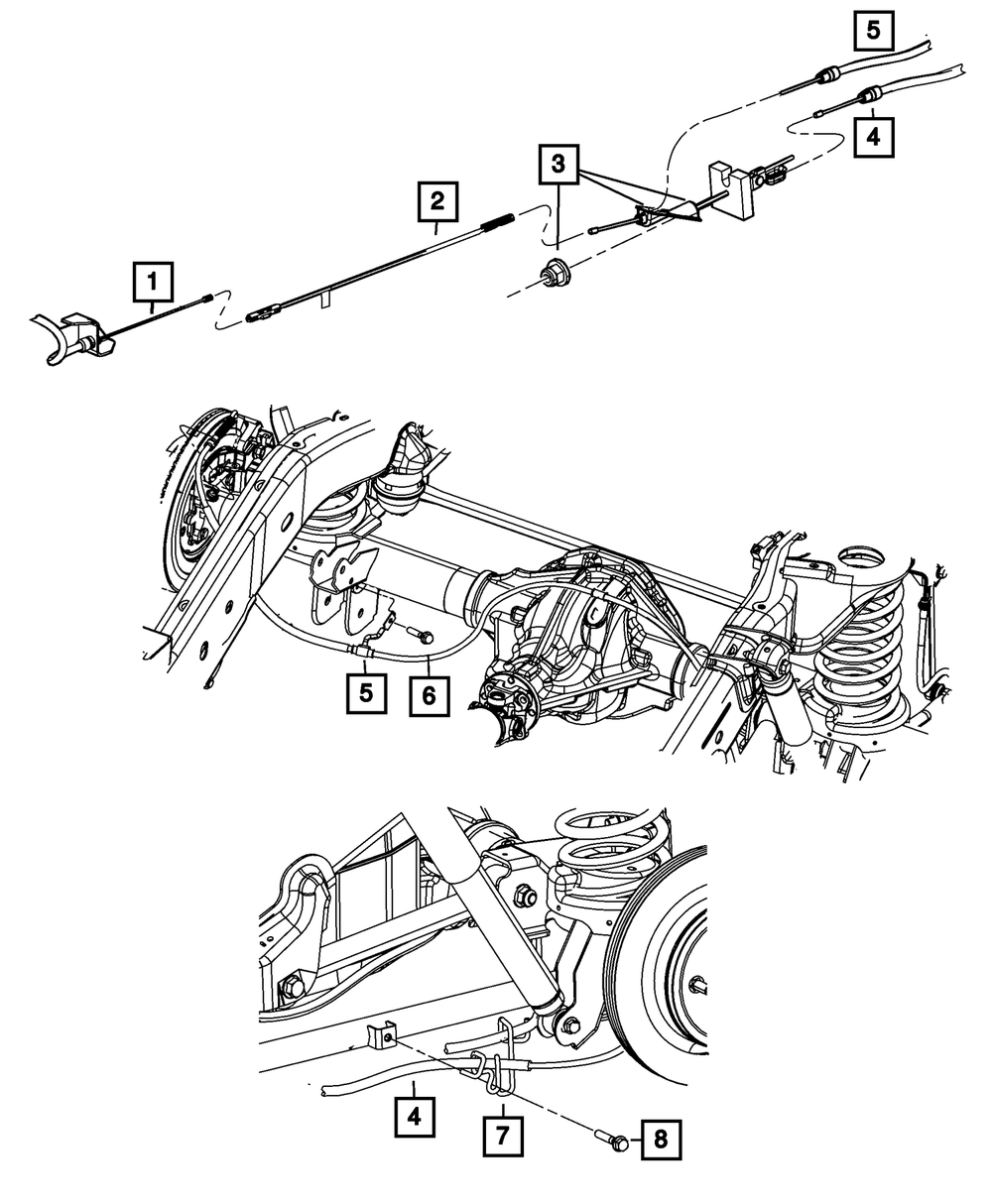 5
4
3
2
1
5
6
4
7
8