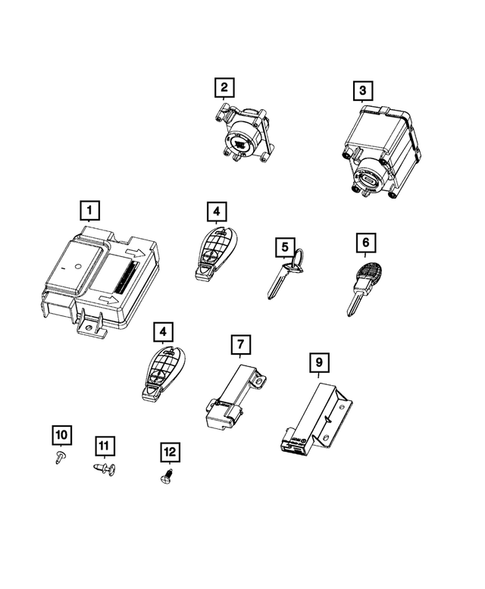 2
3
1
4
5
6
4
7
9
10
11
12