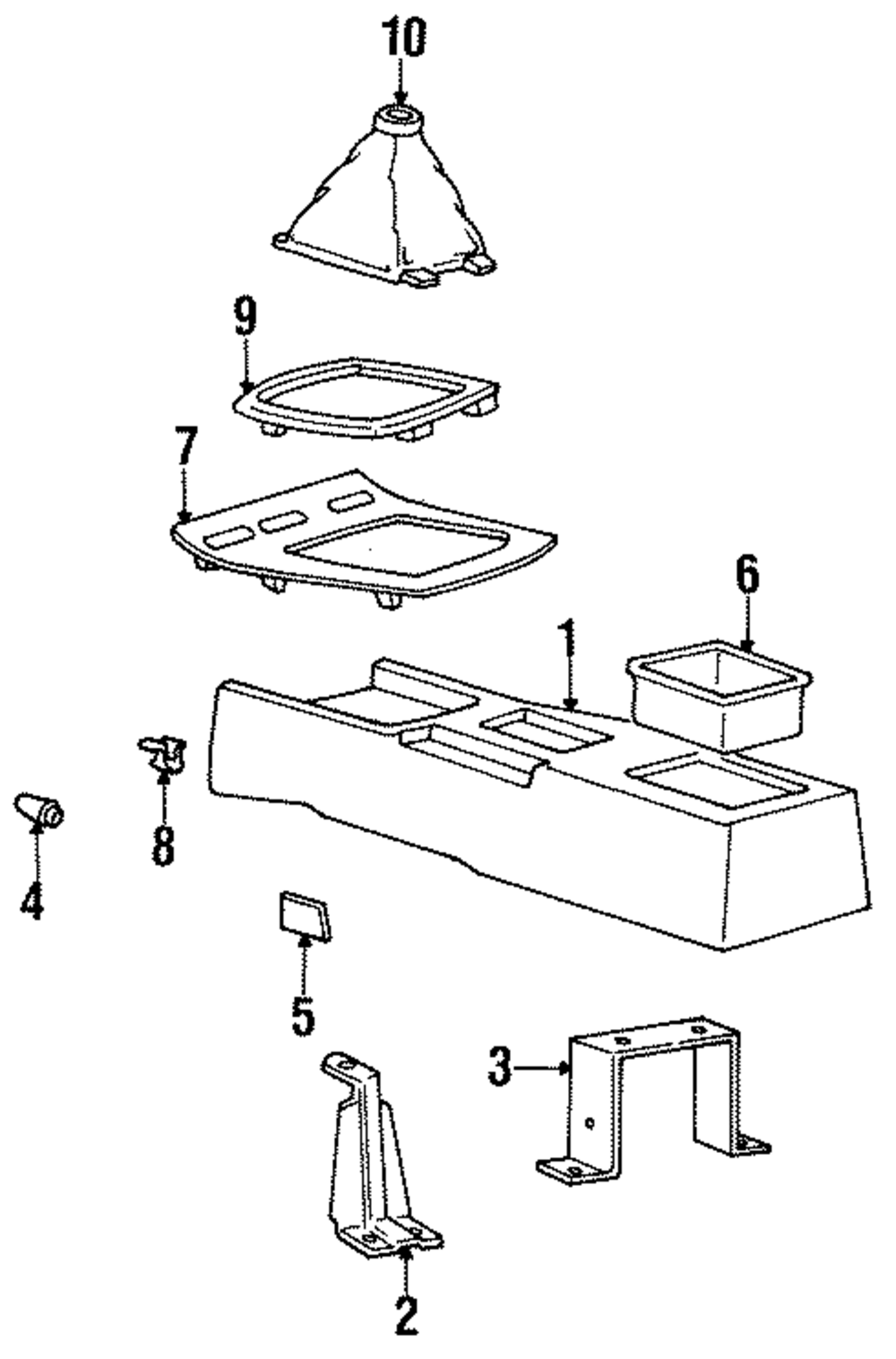 10
9
7
6
1
8
4
5
3
2