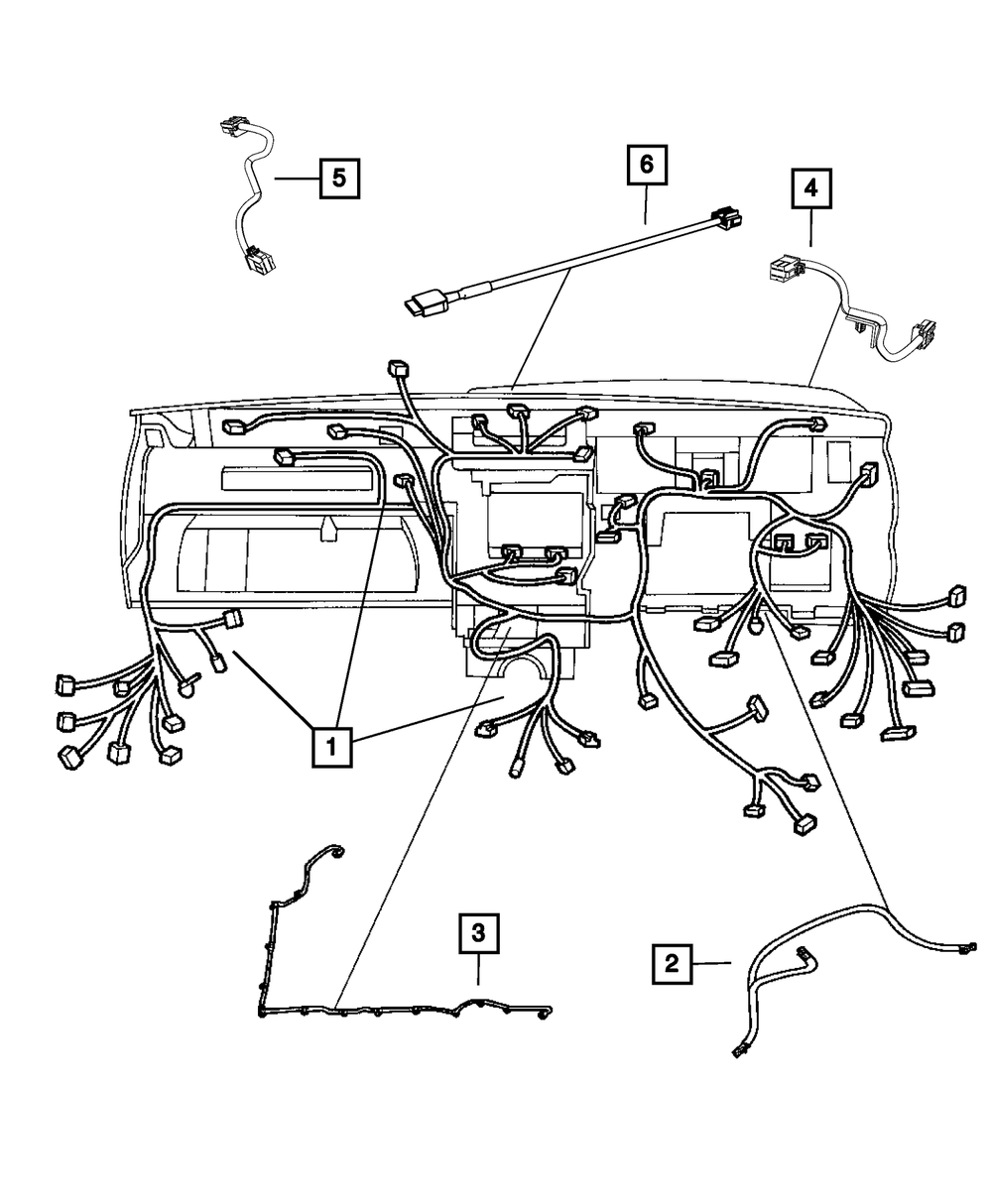 5
6
4
1
3
2