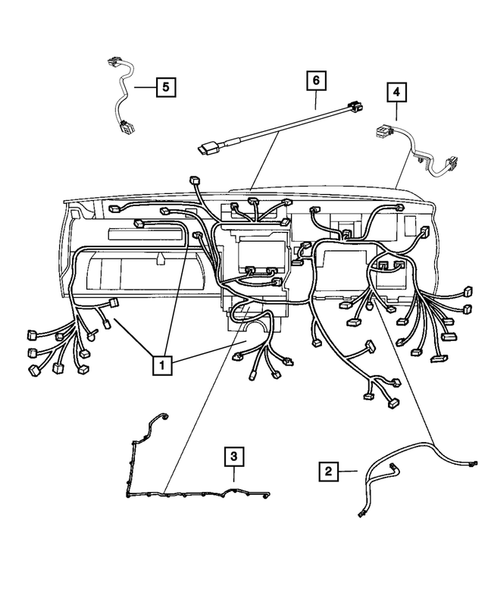 5

6

4

1

3

2