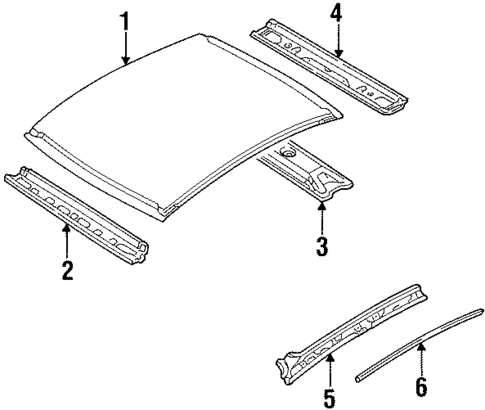 1
4
2
3
5
6