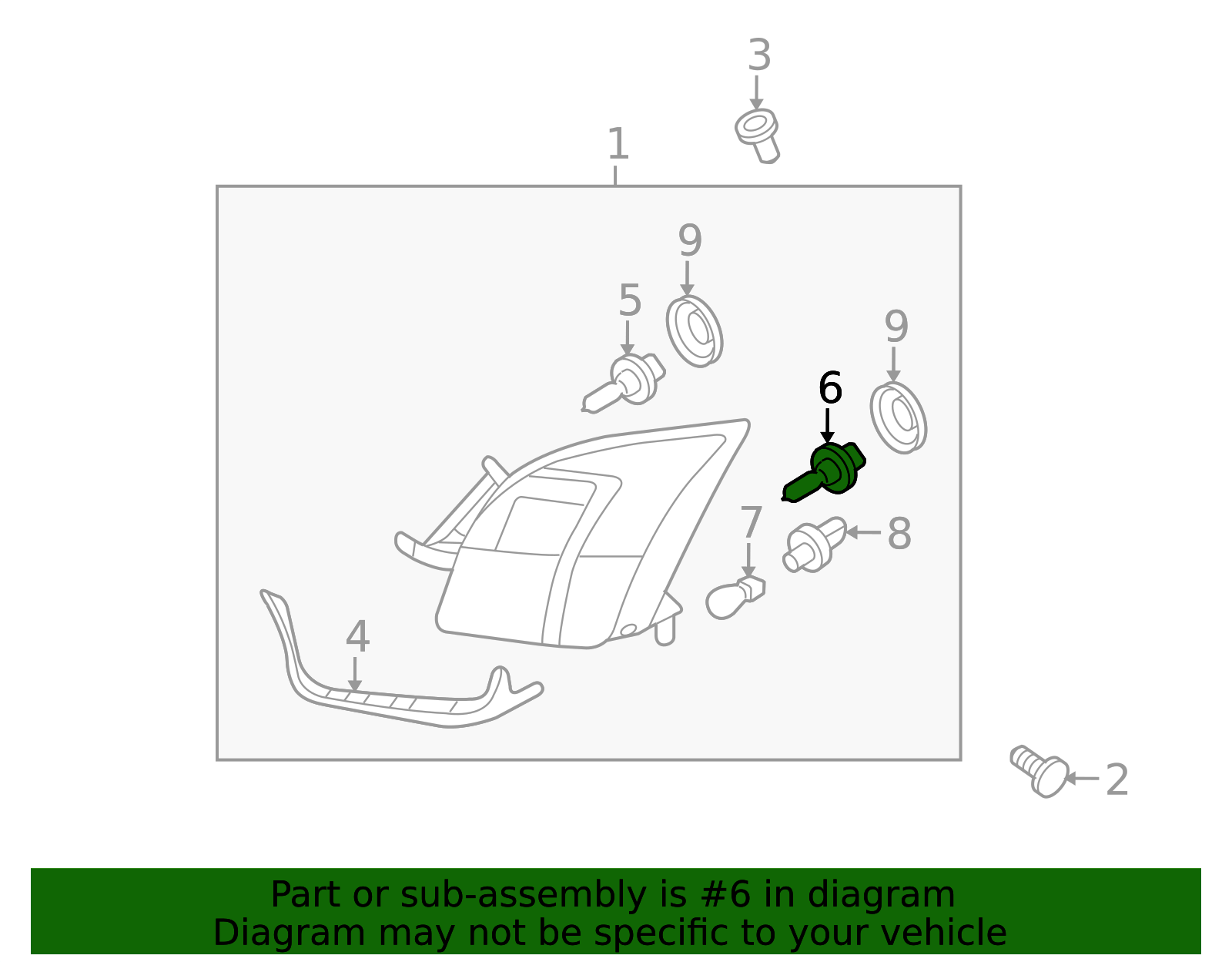 3
1
9
5
9
6
7
8
4
2

Part or sub-assembly is #6 in diagram
Diagram may not be specific to your vehicle