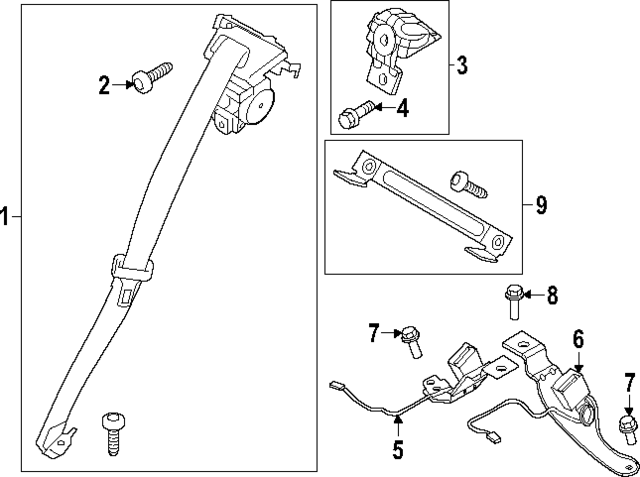 1
2
3
4
9
8
7
6
7
5